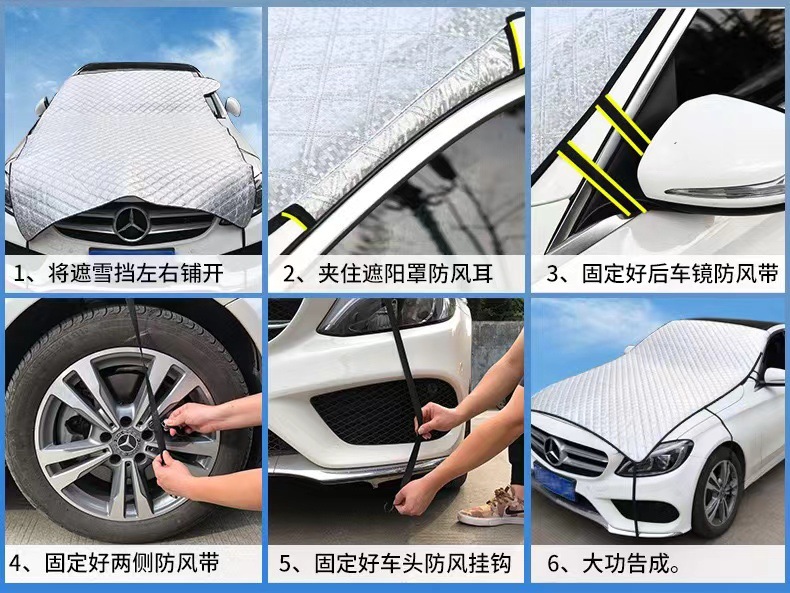 1、将遮雪挡左右铺开

2、夹住遮阳罩防风耳

3、固定好后车镜防风带

4、固定好两侧防风带

5、固定好车头防风挂钩

6、大功告成。