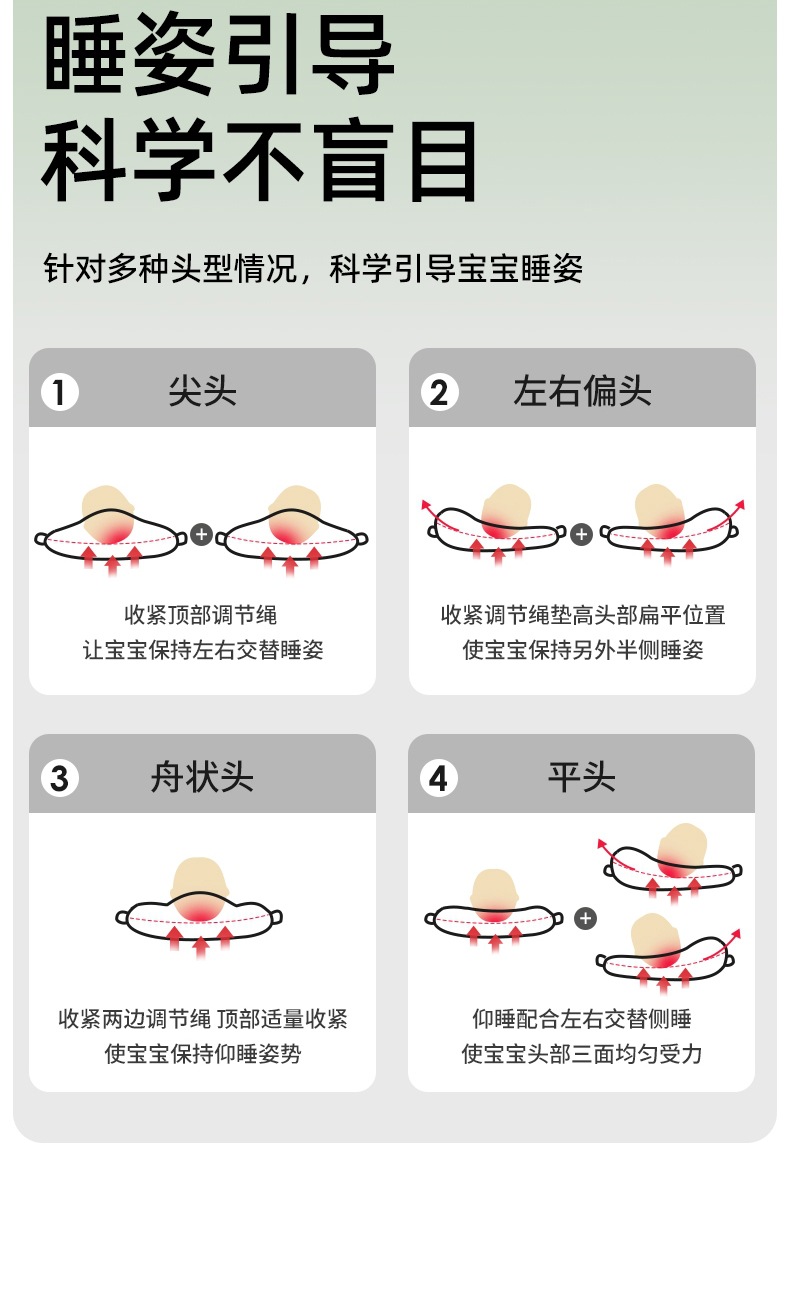 睡姿引导
科学不盲目

针对多种头型情况，科学引导宝宝睡姿

1 尖头

收紧顶部调节绳
让宝宝保持左右交替睡姿

2 左右偏头

收紧调节绳垫高头部扁平位置
使宝宝保持另外半侧睡姿

3 舟状头

收紧两边调节绳 顶部适量收紧
使宝宝保持仰睡姿势

4 平头

仰睡配合左右交替侧睡
使宝宝头部三面均匀受力