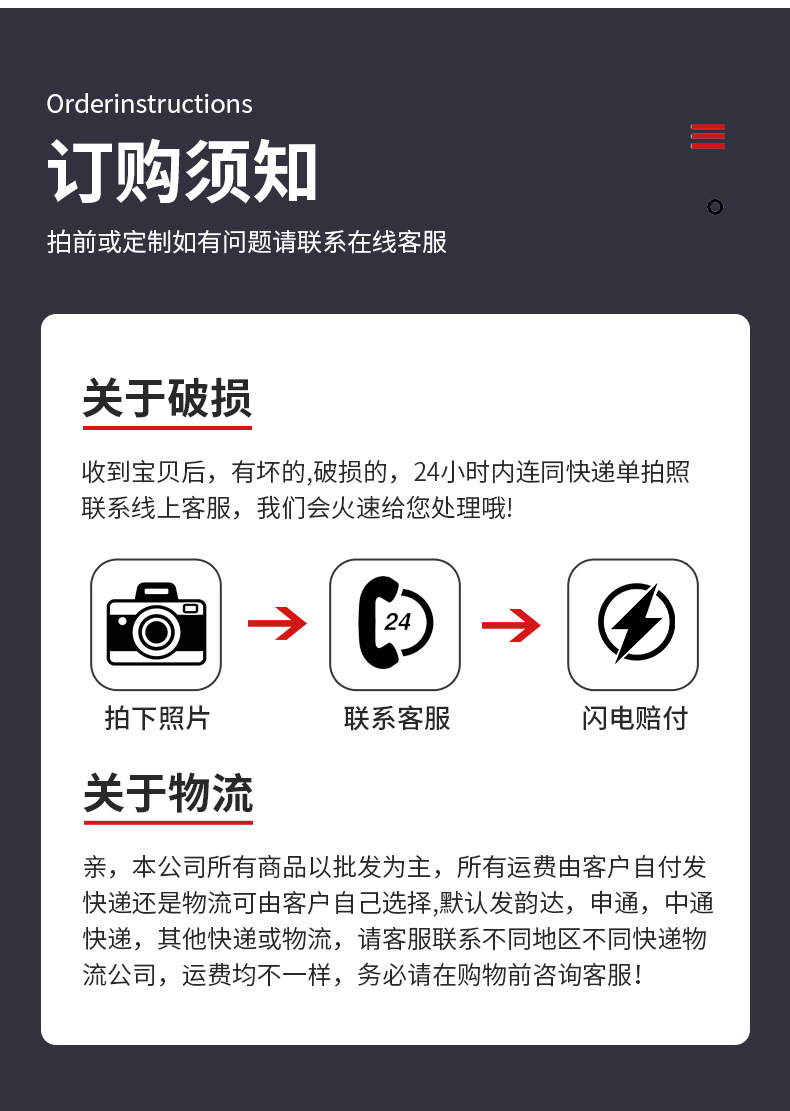 Orderinstructions

订购须知

拍前或定制如有问题请联系在线客服

关于破损

收到宝贝后，有坏的,破损的，24小时内连同快递单拍照联系线上客服，我们会火速给您处理哦!

24

拍下照片

联系客服

闪电赔付

关于物流

亲，本公司所有商品以批发为主，所有运费由客户自付发快递还是物流可由客户自己选择,默认发韵达，申通，中通快递，其他快递或物流，请客服联系不同地区不同快递物流公司，运费均不一样，务必请在购物前咨询客服!