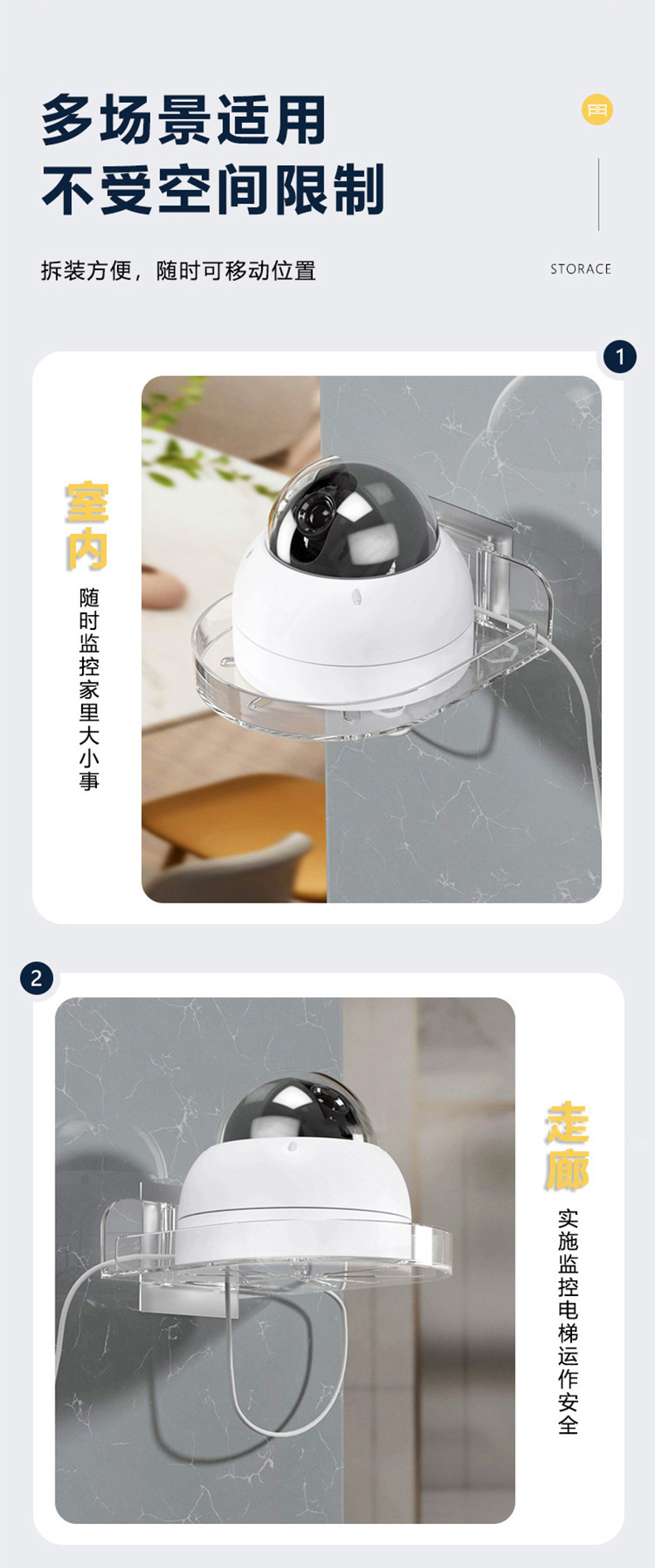 多场景适用
不受空间限制

拆装方便，随时可移动位置

STORACE

1

室内

随时监控家里大小事

2

走廊

实施监控电梯运作安全