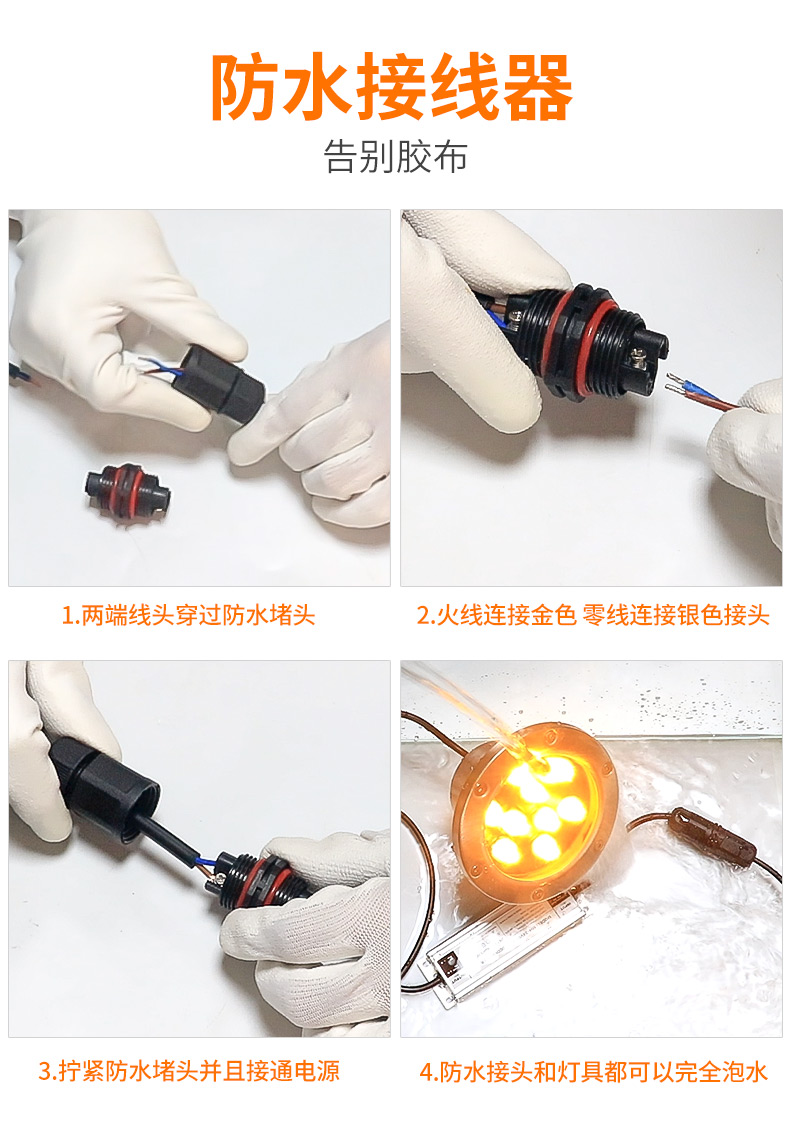 防水接线器

告别胶布

1.两端线头穿过防水堵头

2.火线连接金色 零线连接银色接头

3.拧紧防水堵头并且接通电源

4.防水接头和灯具都可以完全泡水