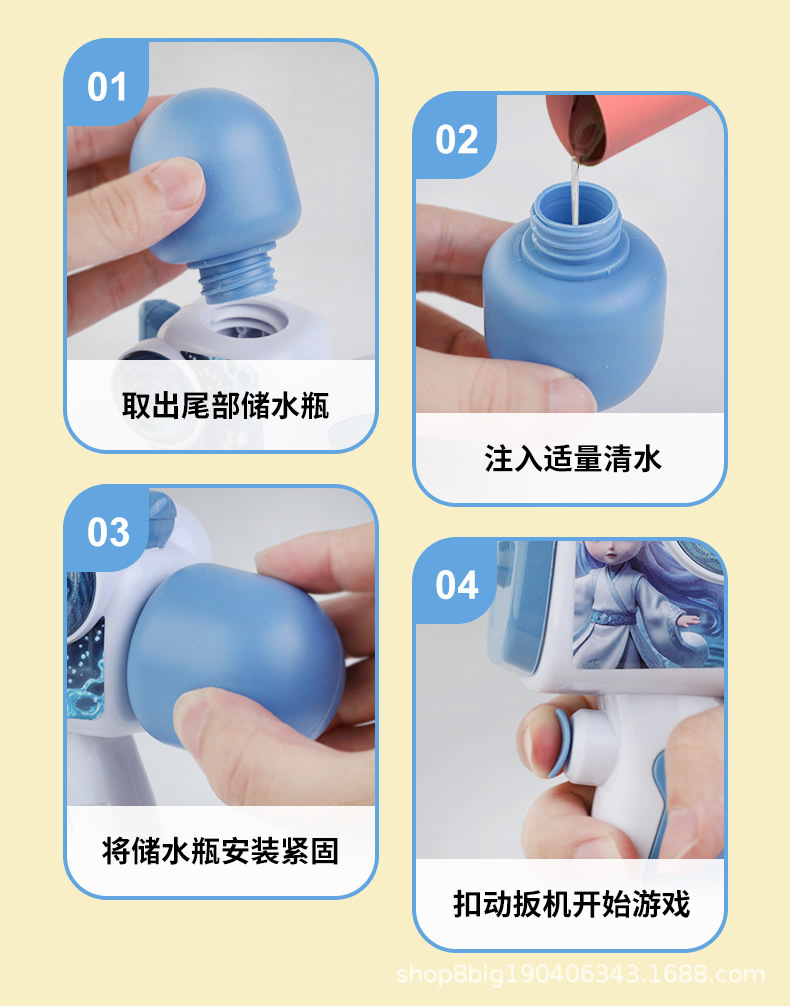 01
取出尾部储水瓶

02
注入适量清水

03
将储水瓶安装紧固

04
扣动扳机开始游戏

shop8big190406343.1688.com