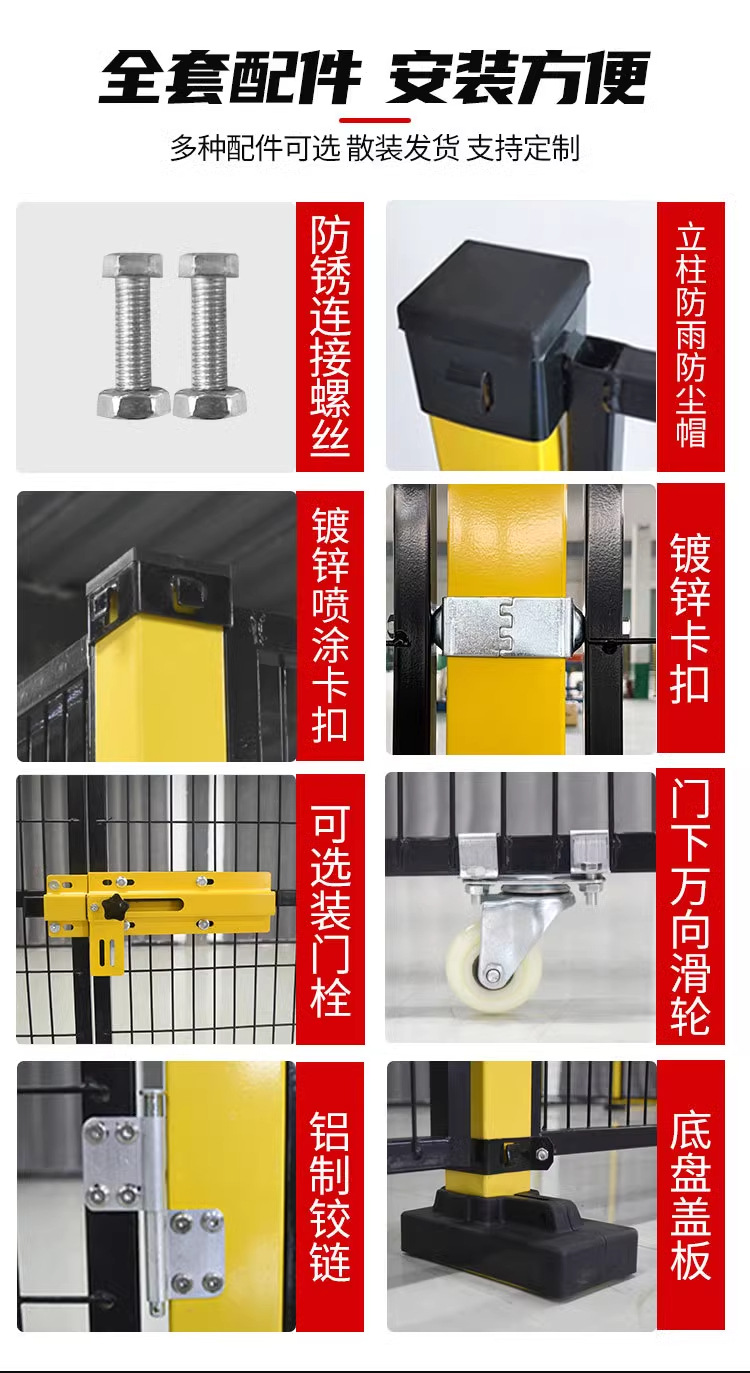 全套配件 安装方便

多种配件可选 散装发货 支持定制

防锈连接螺丝

立柱防雨防尘帽

镀锌喷涂卡扣

镀锌卡扣

可选装门栓

门下万向滑轮

铝制铰链

底盘盖板