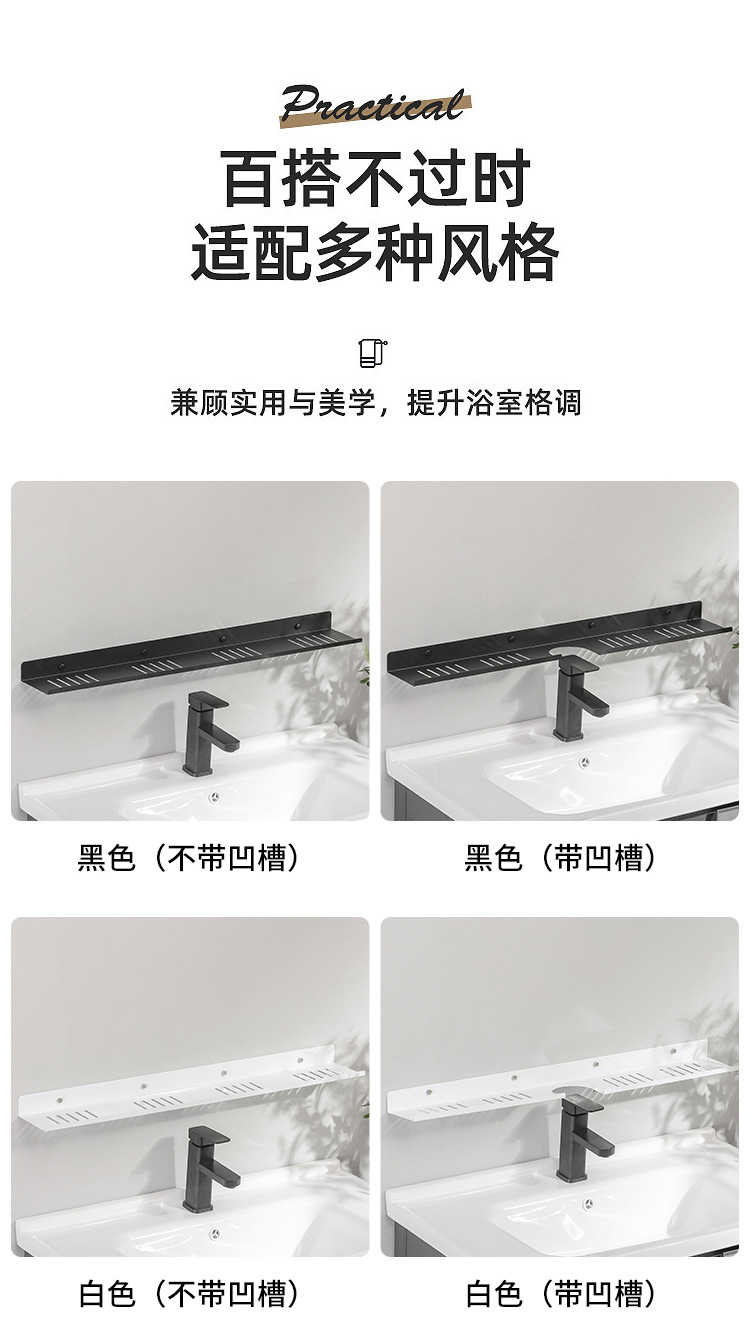 Practical

百搭不过时
适配多种风格

兼顾实用与美学，提升浴室格调

黑色（不带凹槽）

黑色（带凹槽）

白色（不带凹槽）

白色（带凹槽）