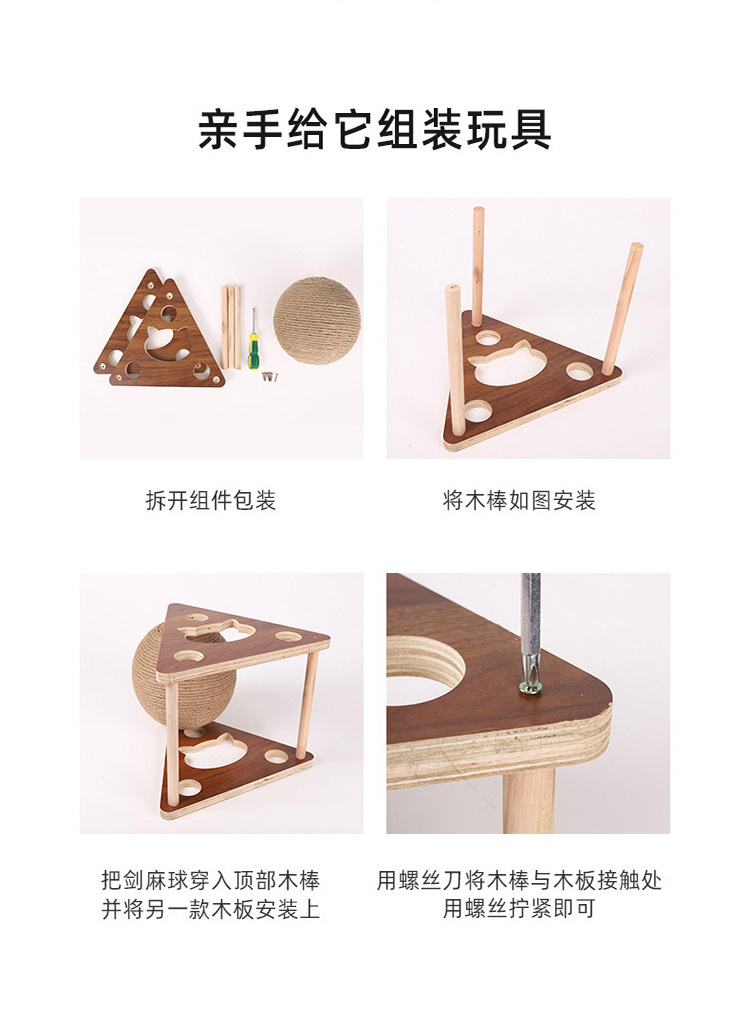 亲手给它组装玩具

拆开组件包装

将木棒如图安装

把剑麻球穿入顶部木棒
并将另一款木板安装上

用螺丝刀将木棒与木板接触处
用螺丝拧紧即可