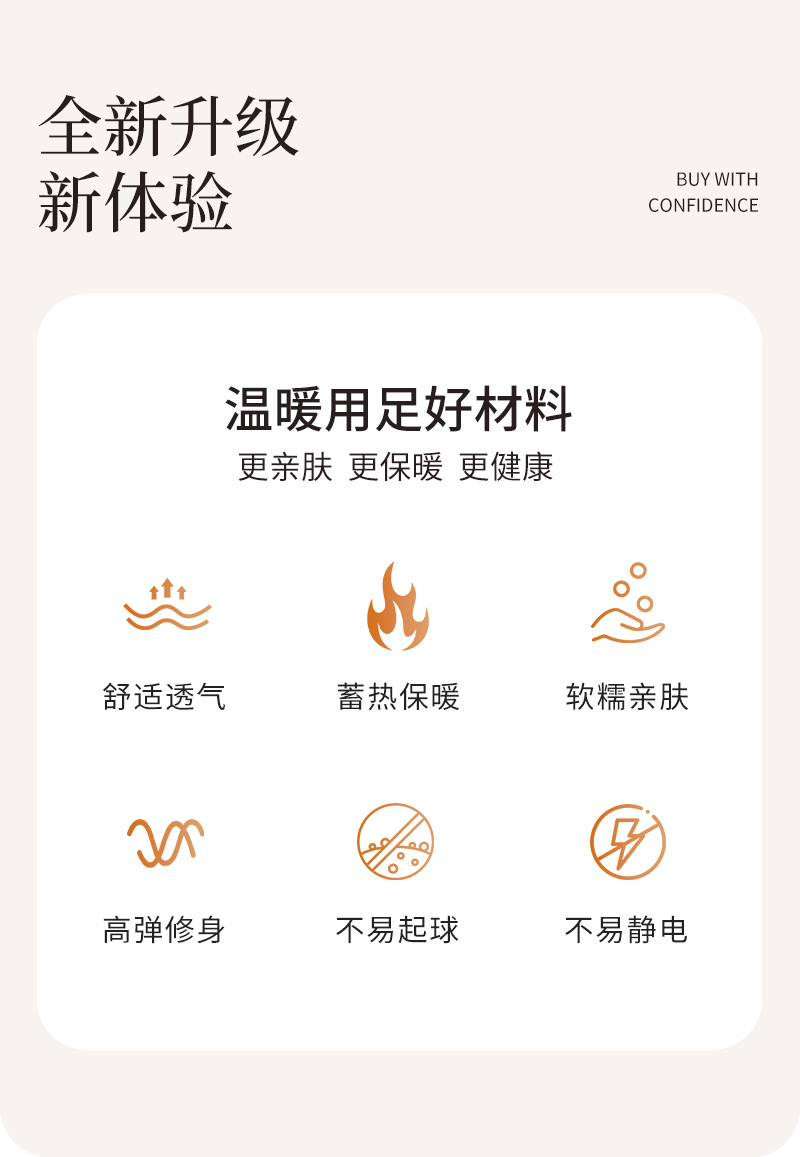 全新升级
新体验

BUY WITH
CONFIDENCE

温暖用足好材料

更亲肤 更保暖 更健康

舒适透气

蓄热保暖

软糯亲肤

高弹修身

不易起球

不易静电