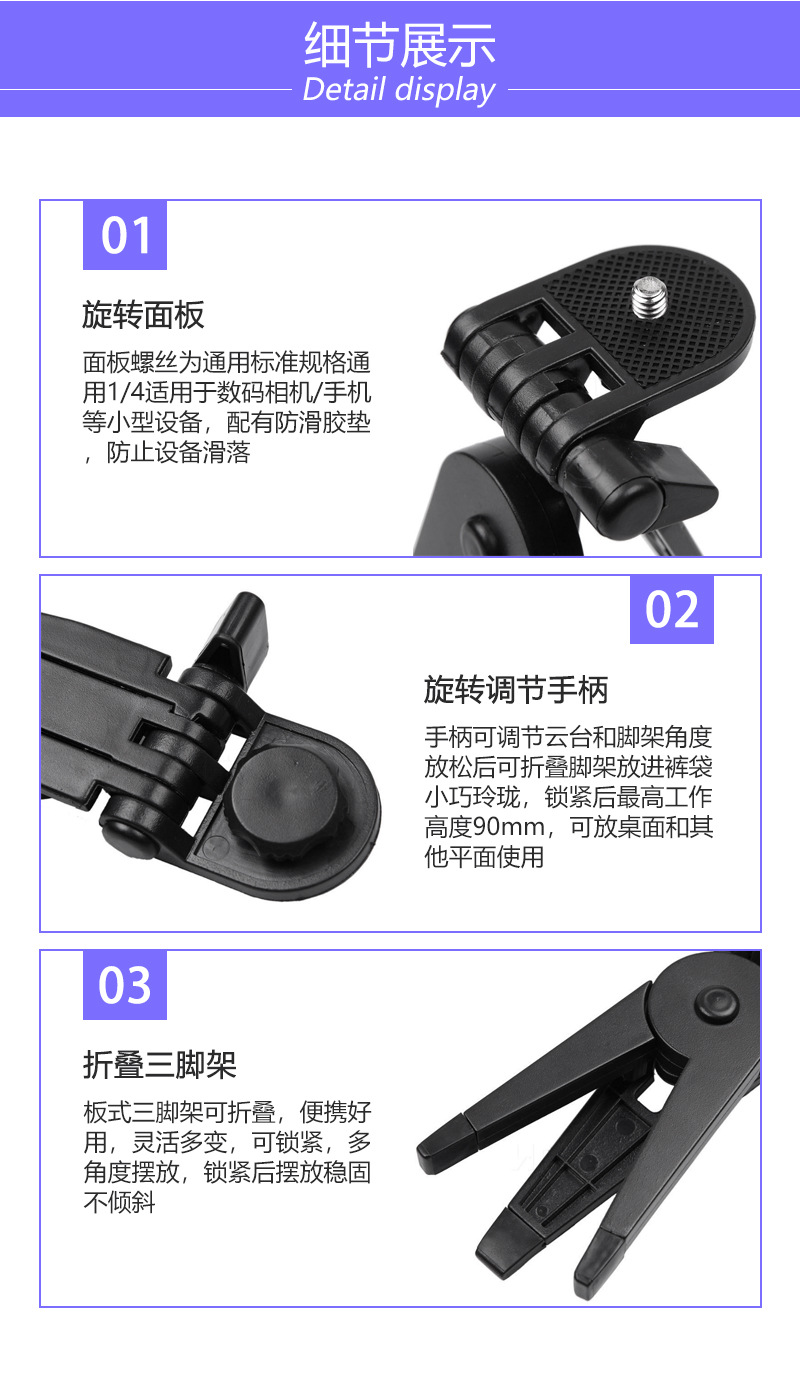 细节展示
Detail display

01

旋转面板

面板螺丝为通用标准规格通用1/4适用于数码相机/手机等小型设备，配有防滑胶垫，防止设备滑落

02

旋转调节手柄

手柄可调节云台和脚架角度放松后可折叠脚架放进裤袋小巧玲珑，锁紧后最高工作高度90mm，可放桌面和其他平面使用

03

折叠三脚架

板式三脚架可折叠，便携好用，灵活多变，可锁紧，多角度摆放，锁紧后摆放稳固不倾斜