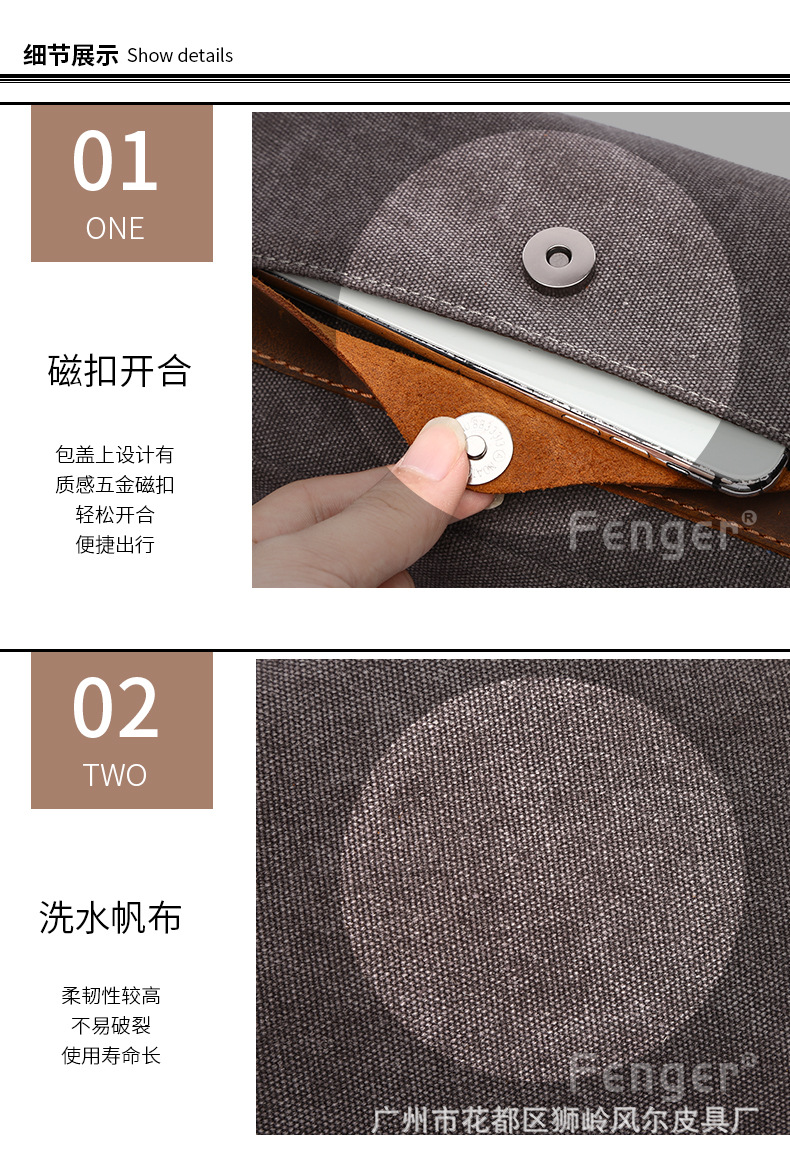 细节展示 Show details

01
ONE

磁扣开合

包盖上设计有
质感五金磁扣
轻松开合
便捷出行

Fenger®

02
TWO

洗水帆布

柔韧性较高
不易破裂
使用寿命长

Fenger®
广州市花都区狮岭风尔皮具厂