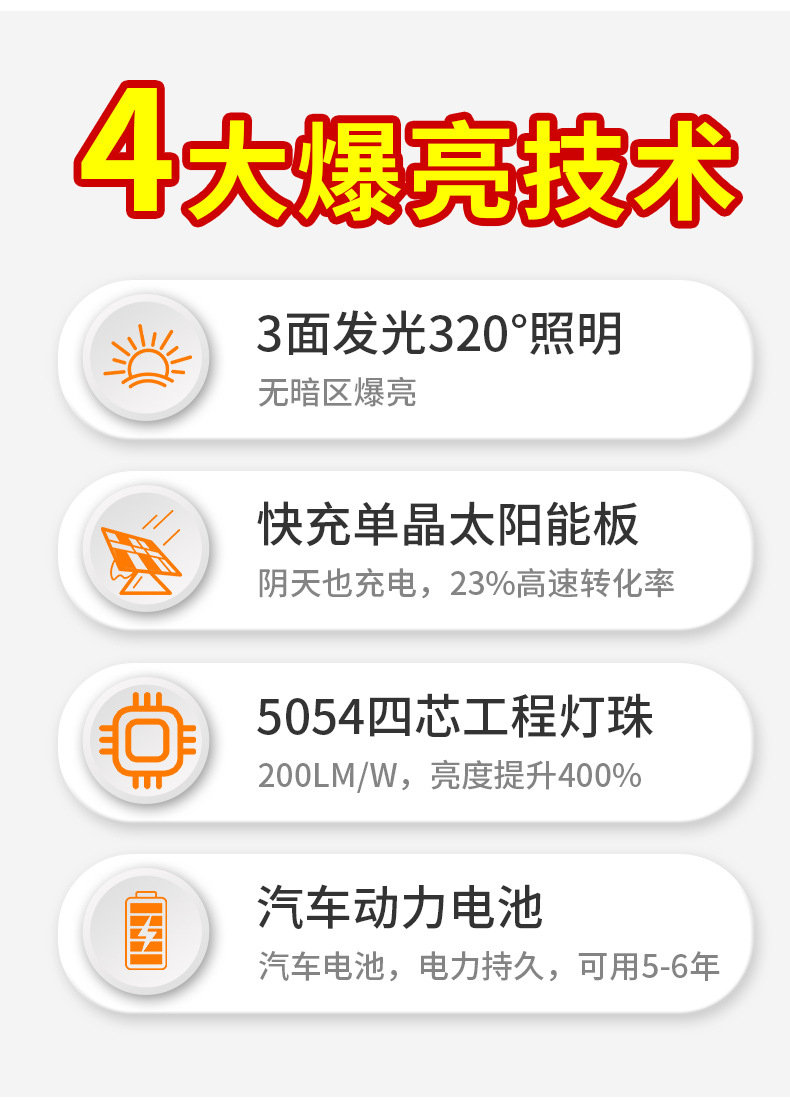 4大爆亮技术

3面发光320°照明
无暗区爆亮

快充单晶太阳能板
阴天也充电，23%高速转化率

5054四芯工程灯珠
200LM/W，亮度提升400%

汽车动力电池
汽车电池，电力持久，可用5-6年