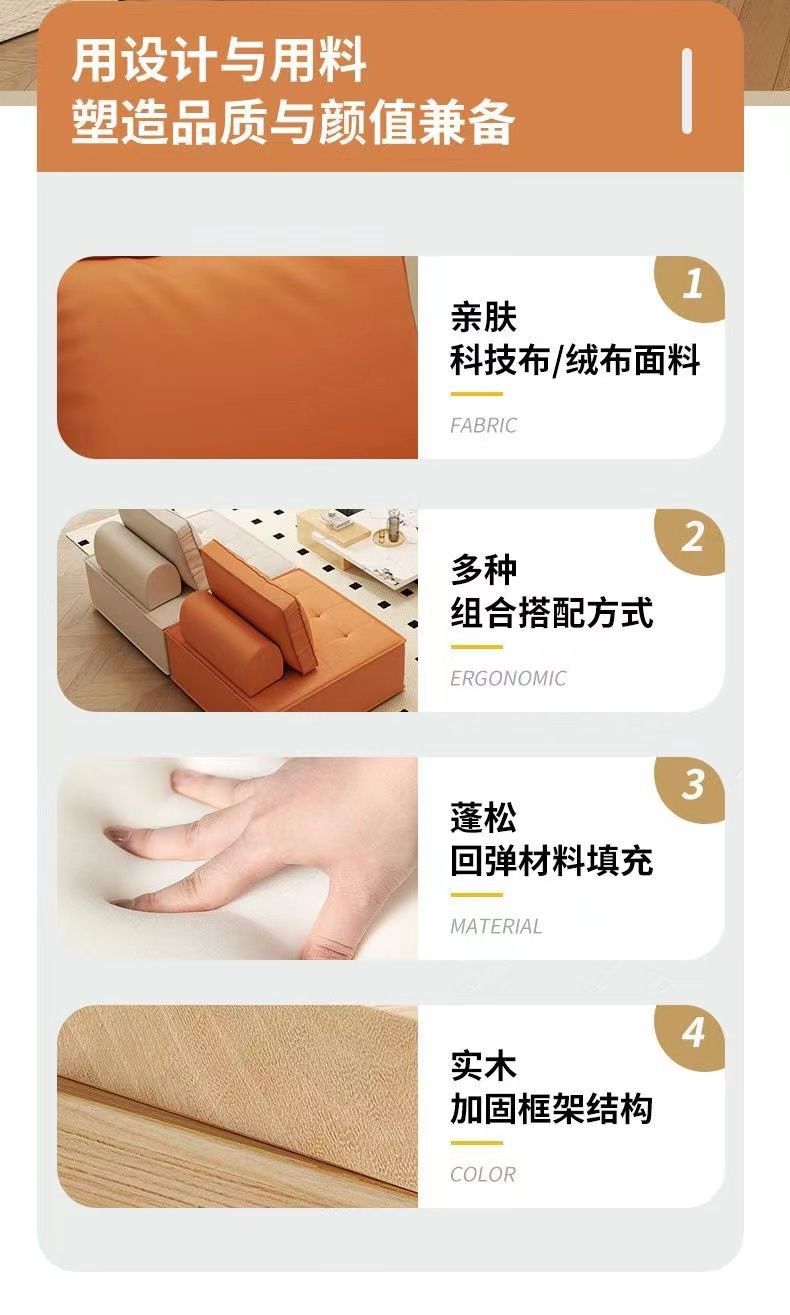 用设计与用料
塑造品质与颜值兼备

1
亲肤
科技布/绒布面料
FABRIC

2
多种
组合搭配方式
ERGONOMIC

3
蓬松
回弹材料填充
MATERIAL

4
实木
加固框架结构
COLOR