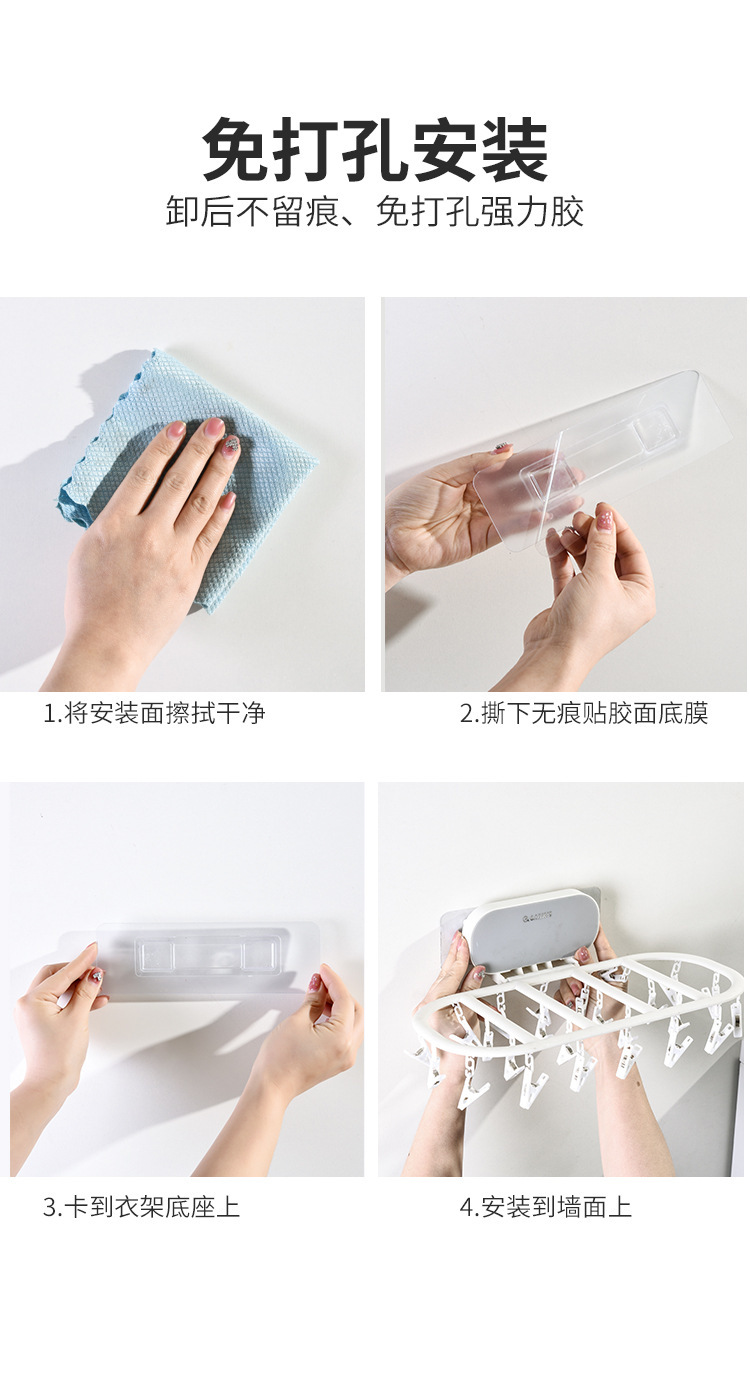 免打孔安装
卸后不留痕、免打孔强力胶

1.将安装面擦拭干净

2.撕下无痕贴胶面底膜

3.卡到衣架底座上

4.安装到墙面上