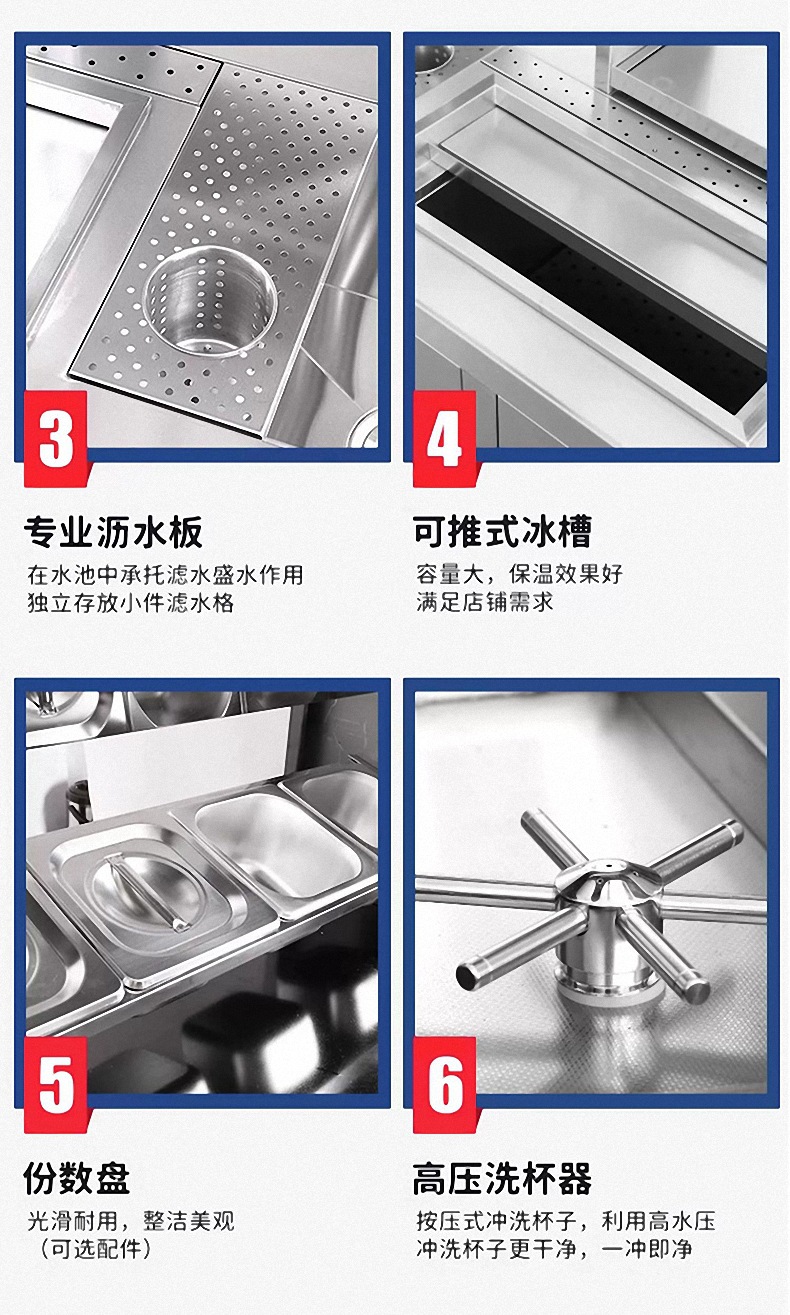 3

专业沥水板

在水池中承托滤水盛水作用
独立存放小件滤水格

4

可推式冰槽

容量大，保温效果好
满足店铺需求

5

份数盘

光滑耐用，整洁美观
（可选配件）

6

高压洗杯器

按压式冲洗杯子，利用高水压
冲洗杯子更干净，一冲即净