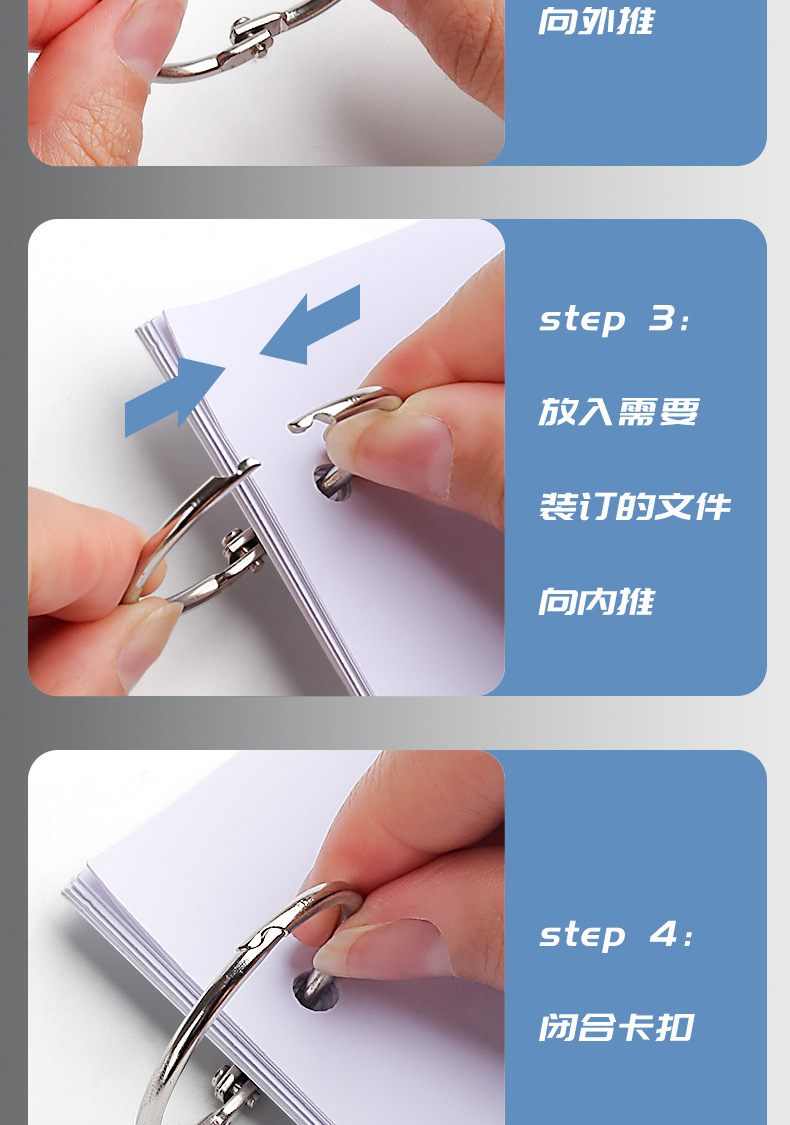 向外推

step 3:

放入需要

装订的文件

向内推

step 4:

闭合卡扣