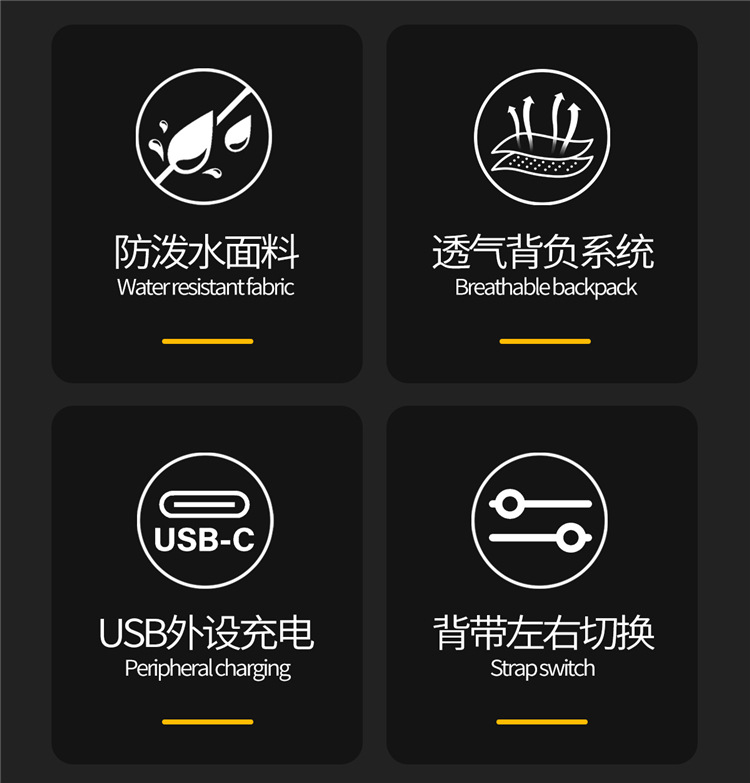 防泼水面料
Water resistant fabric

透气背负系统
Breathable backpack

USB-C

USB外设充电
Peripheral charging

背带左右切换
Strap switch