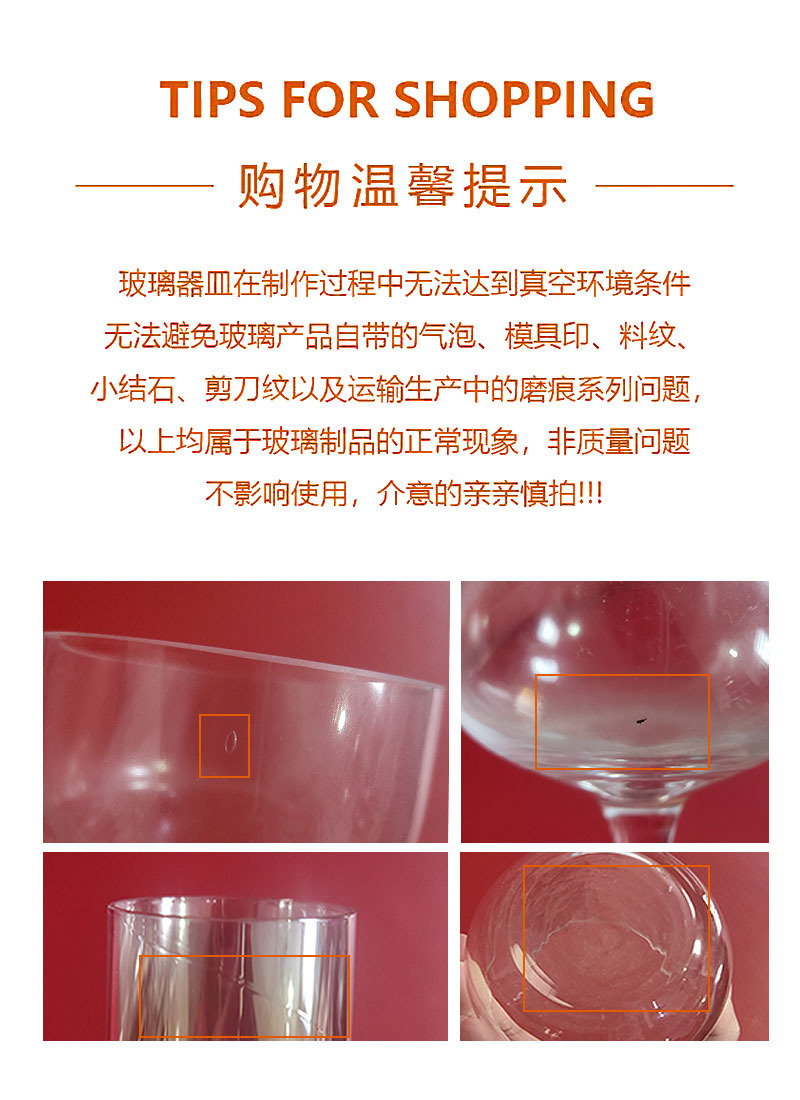 TIPS FOR SHOPPING

购物温馨提示

玻璃器皿在制作过程中无法达到真空环境条件
无法避免玻璃产品自带的气泡、模具印、料纹、
小结石、剪刀纹以及运输生产中的磨痕系列问题，
以上均属于玻璃制品的正常现象，非质量问题
不影响使用，介意的亲亲慎拍!!!