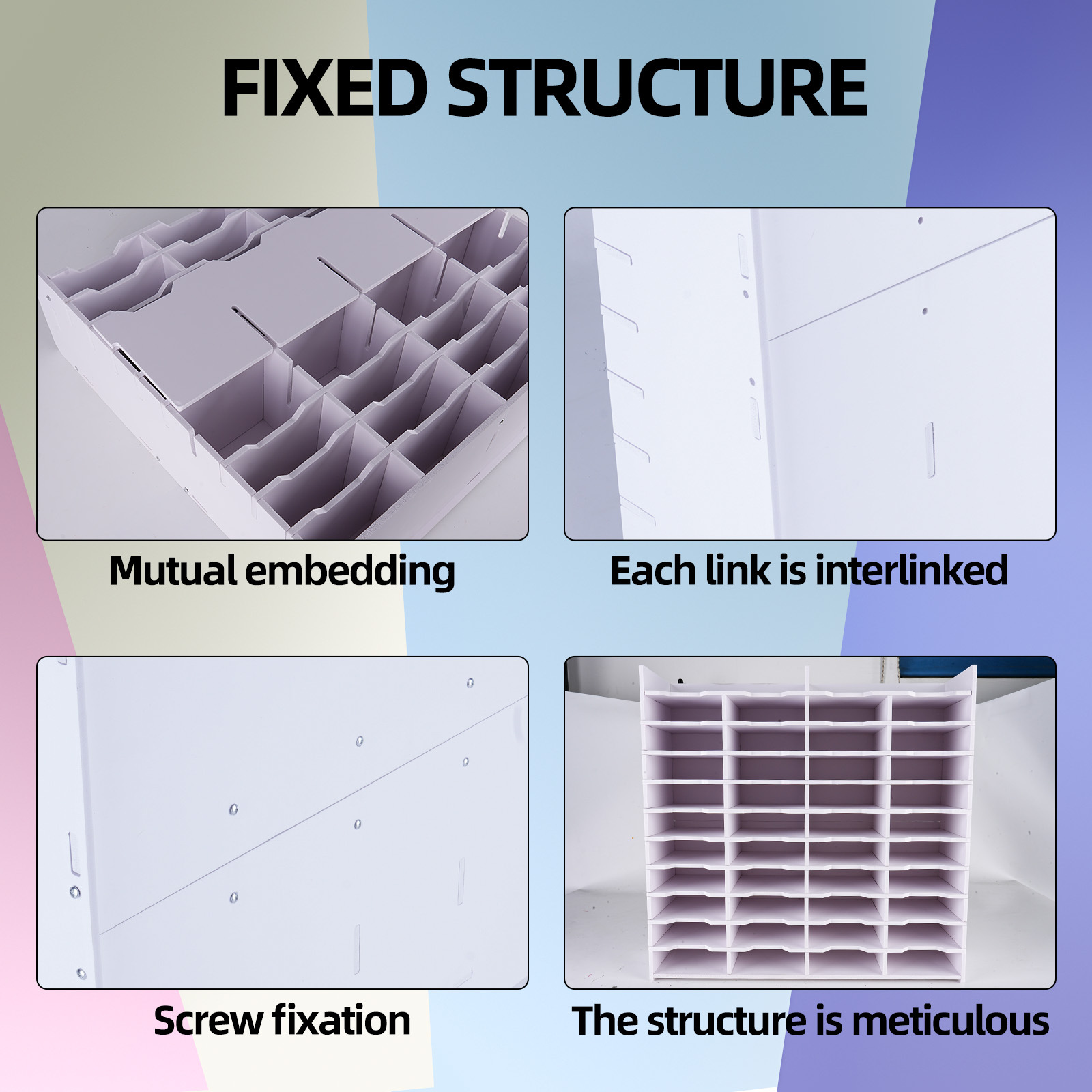 FIXED STRUCTURE

Mutual embedding

Each link is interlinked

Screw fixation

The structure is meticulous