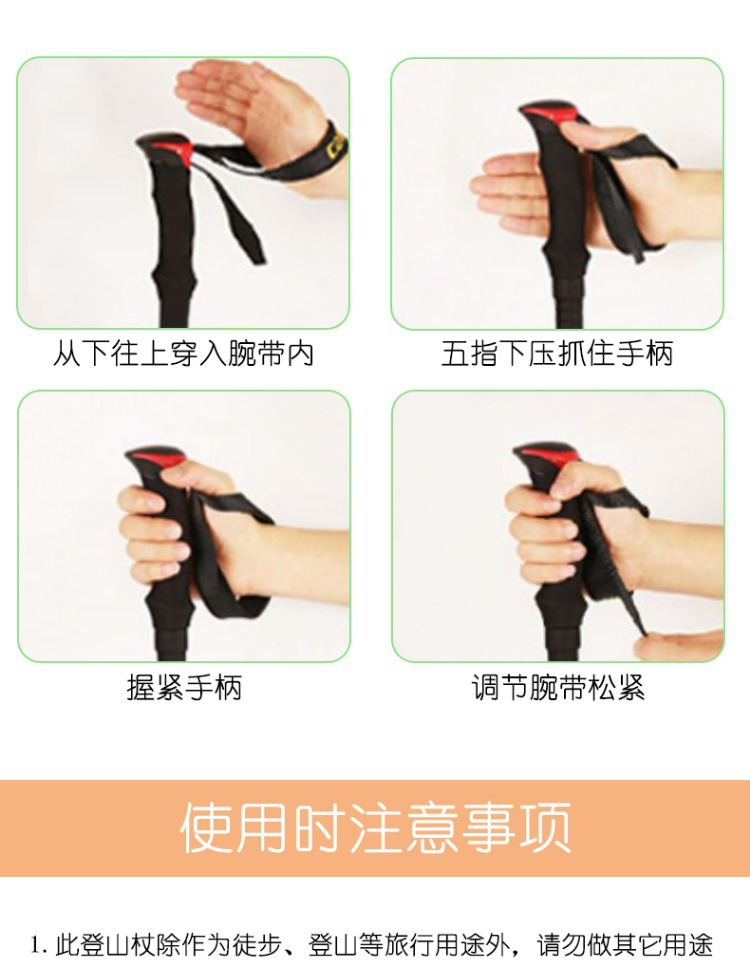 从下往上穿入腕带内

五指下压抓住手柄

握紧手柄

调节腕带松紧

使用时注意事项

1. 此登山杖除作为徒步、登山等旅行用途外，请勿做其它用途