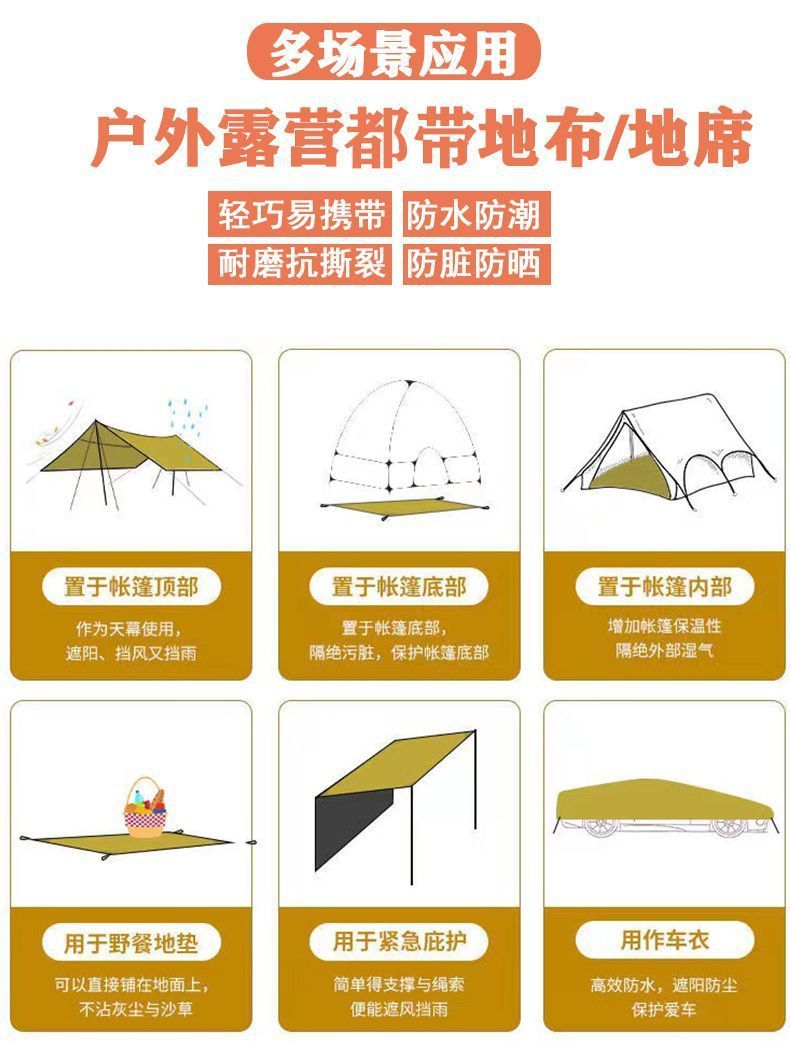 多场景应用

户外露营都带地布/地席

轻巧易携带 防水防潮

耐磨抗撕裂 防脏防晒

置于帐篷顶部

作为天幕使用，
遮阳、挡风又挡雨

置于帐篷底部

置于帐篷底部，
隔绝污脏，保护帐篷底部

置于帐篷内部

增加帐篷保温性
隔绝外部湿气

用于野餐地垫

可以直接铺在地面上，
不沾灰尘与沙草

用于紧急庇护

简单得支撑与绳索
便能遮风挡雨

用作车衣

高效防水，遮阳防尘
保护爱车