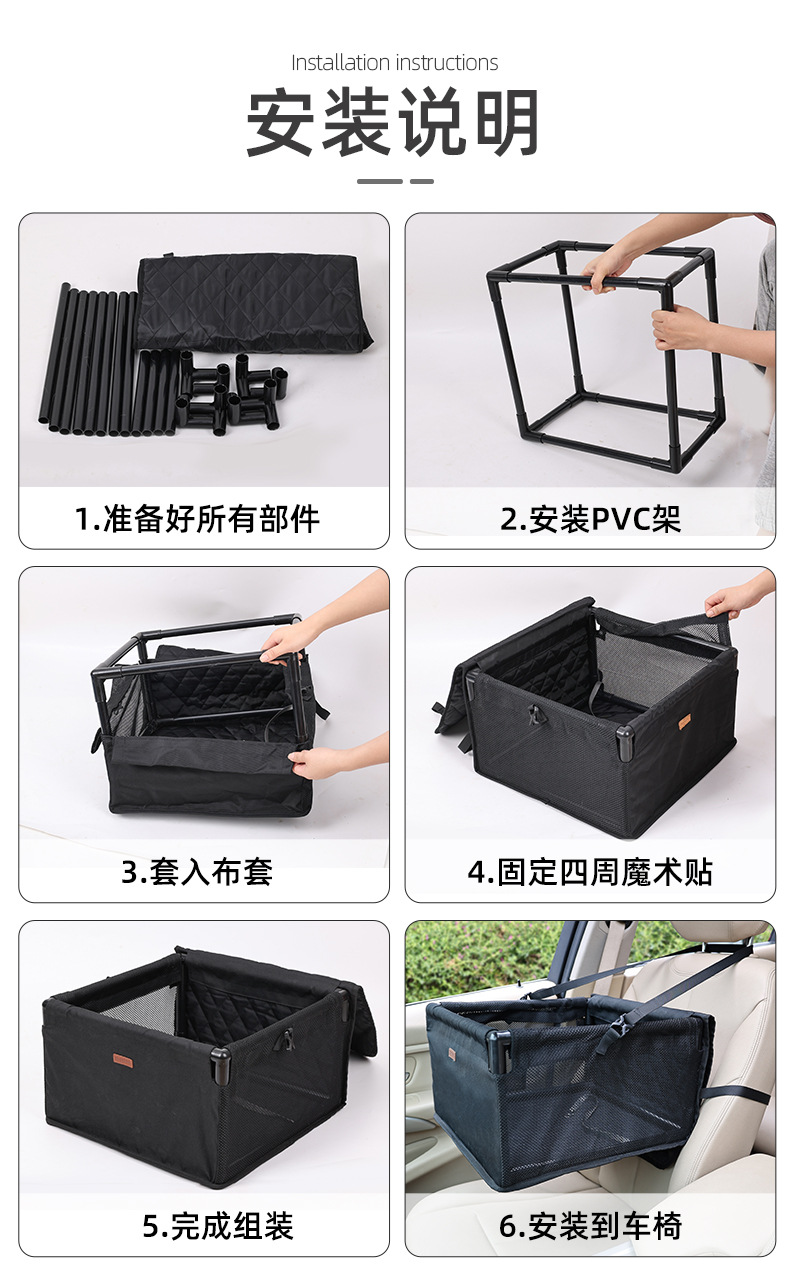 Installation instructions
安装说明

1.准备好所有部件

2.安装PVC架

3.套入布套

4.固定四周魔术贴

5.完成组装

6.安装到车椅