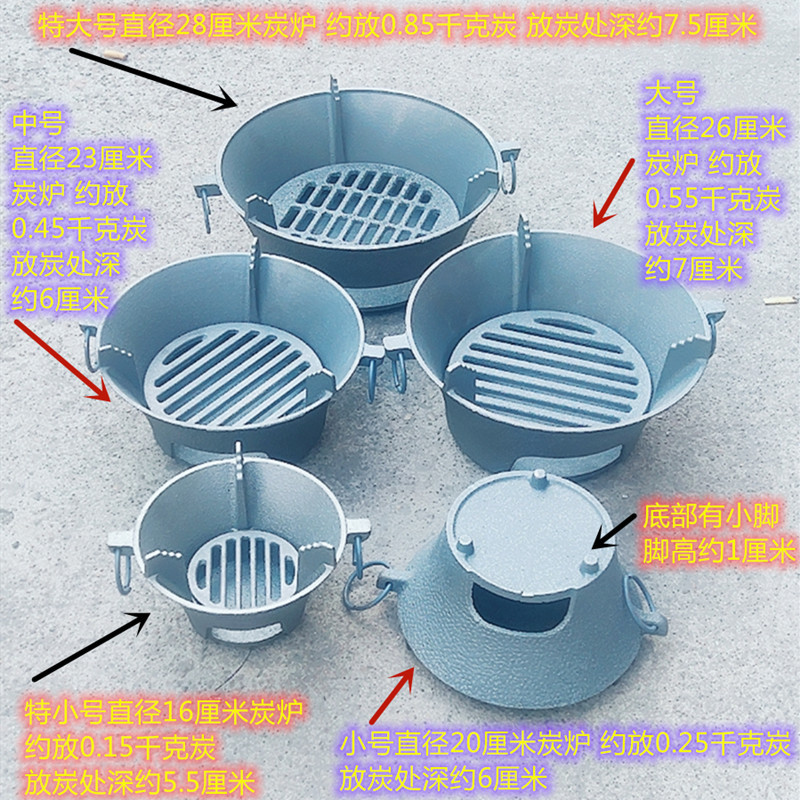 特大号直径28厘米炭炉 约放0.85千克炭 放炭处深约7.5厘米

中号
直径23厘米
炭炉 约放
0.45千克炭
放炭处深
约6厘米

大号
直径26厘米
炭炉 约放
0.55千克炭
放炭处深
约7厘米

底部有小脚
脚高约1厘米

特小号直径16厘米炭炉
约放0.15千克炭
放炭处深约5.5厘米

小号直径20厘米炭炉 约放0.25千克炭
放炭处深约6厘米