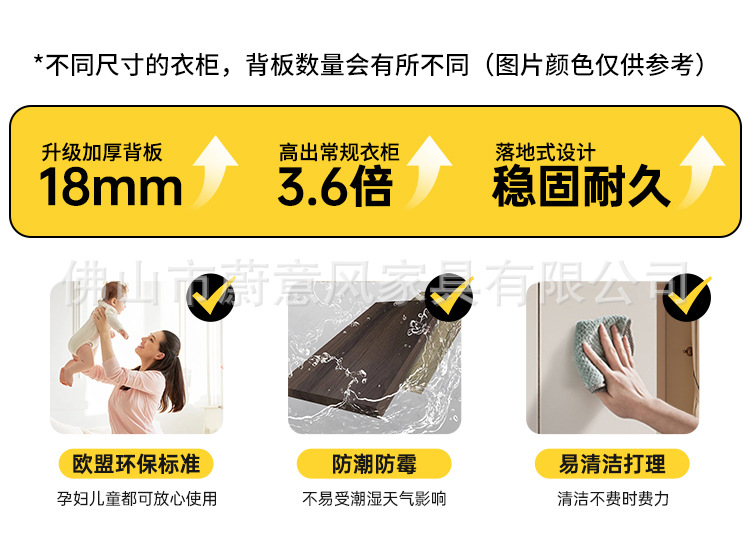 *不同尺寸的衣柜，背板数量会有所不同（图片颜色仅供参考）

升级加厚背板
18mm

高出常规衣柜
3.6倍

落地式设计
稳固耐久

佛山市蔚意风家具有限公司

欧盟环保标准
孕妇儿童都可放心使用

防潮防霉
不易受潮湿天气影响

易清洁打理
清洁不费时费力