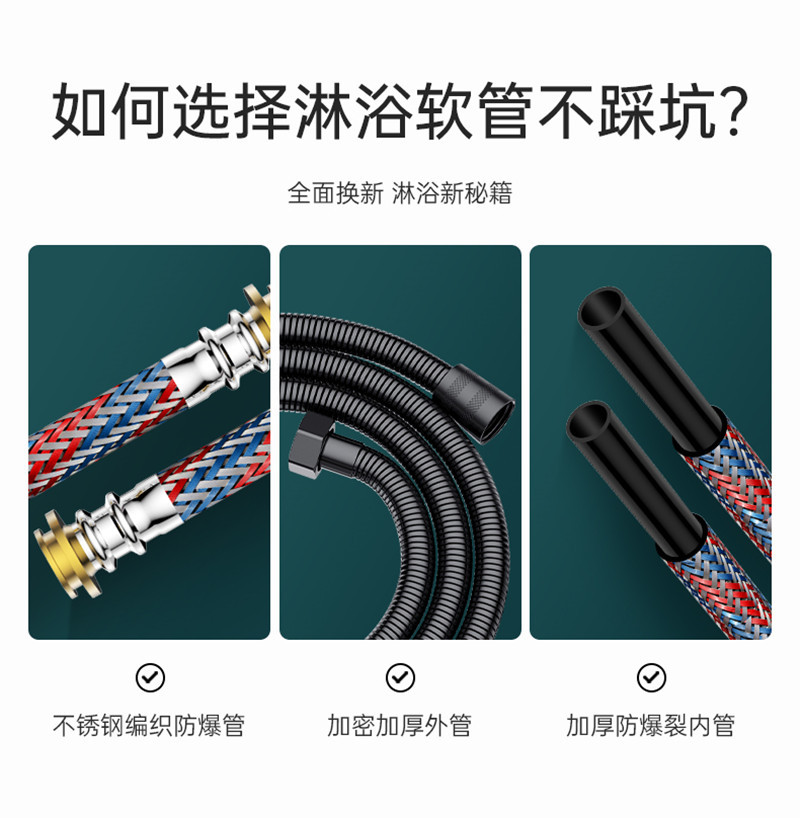 如何选择淋浴软管不踩坑?

全面换新 淋浴新秘籍

不锈钢编织防爆管

加密加厚外管

加厚防爆裂内管