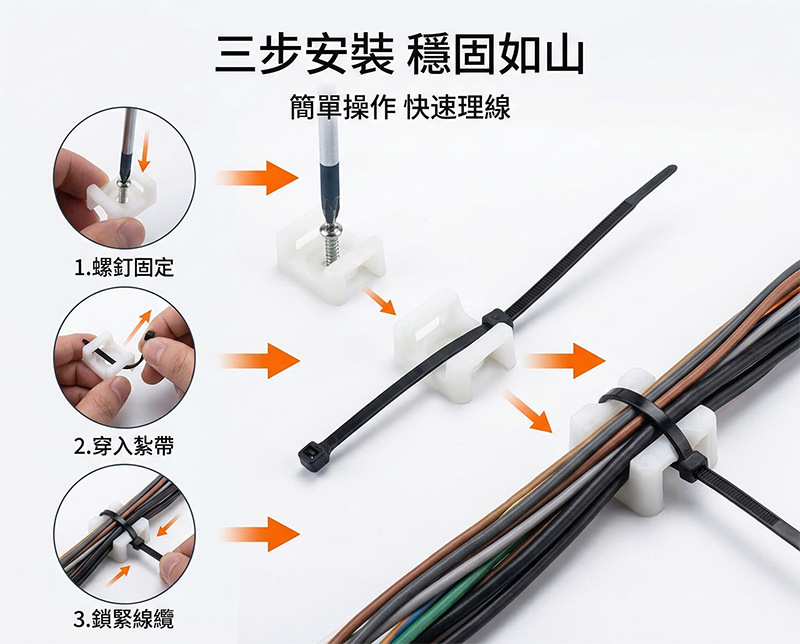 三步安裝 穩固如山

簡單操作 快速理線

1.螺釘固定

2.穿入紮帶

3.鎖緊線纜