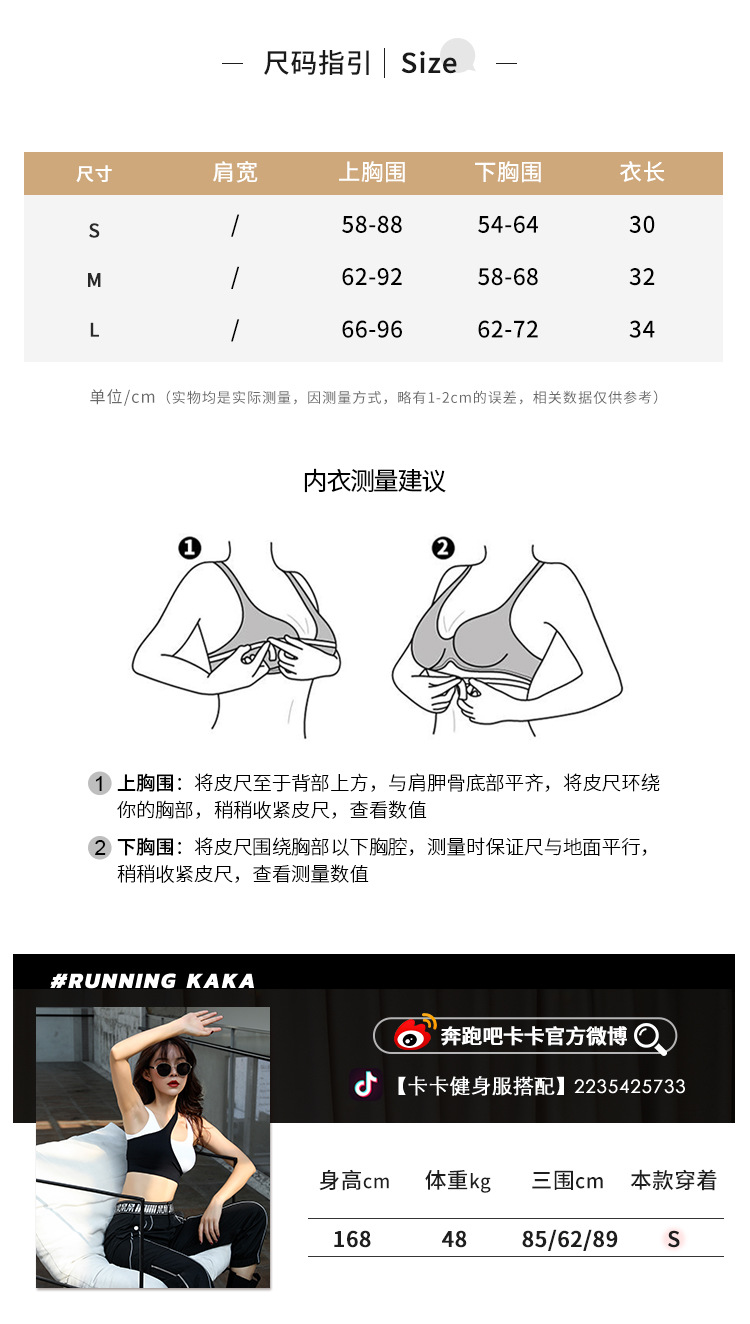 — 尺码指引 | Size —

| 尺寸 | 肩宽 | 上胸围 | 下胸围 | 衣长 |
|---|---|---|---|---|
| S | / | 58-88 | 54-64 | 30 |
| M | / | 62-92 | 58-68 | 32 |
| L | / | 66-96 | 62-72 | 34 |

单位/cm（实物均是实际测量，因测量方式，略有1-2cm的误差，相关数据仅供参考）

内衣测量建议

1

2

1 上胸围：将皮尺至于背部上方，与肩胛骨底部平齐，将皮尺环绕你的胸部，稍稍收紧皮尺，查看数值

2 下胸围：将皮尺围绕胸部以下胸腔，测量时保证尺与地面平行，稍稍收紧皮尺，查看测量数值

#RUNNING KAKA

奔跑吧卡卡官方微博

【卡卡健身服搭配】2235425733

| 身高cm | 体重kg | 三围cm | 本款穿着 |
|---|---|---|---|
| 168 | 48 | 85/62/89 | S |