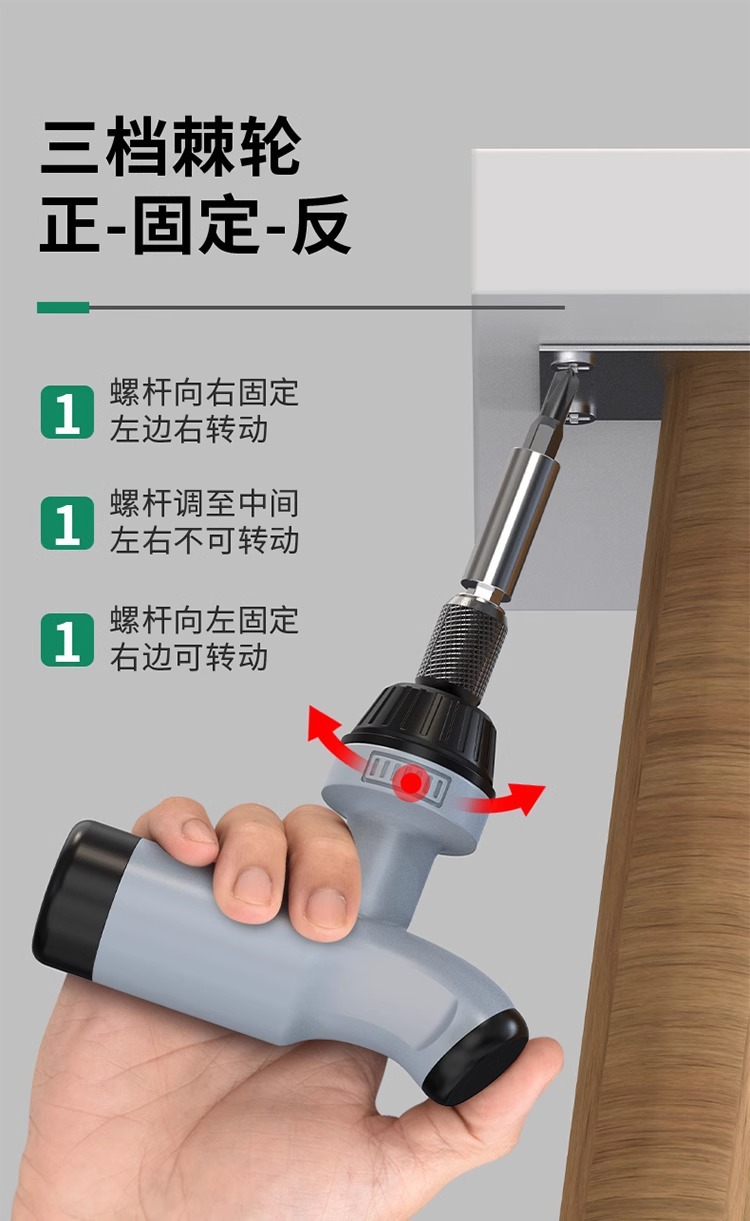 三档棘轮
正-固定-反

1 螺杆向右固定
左边右转动

1 螺杆调至中间
左右不可转动

1 螺杆向左固定
右边可转动