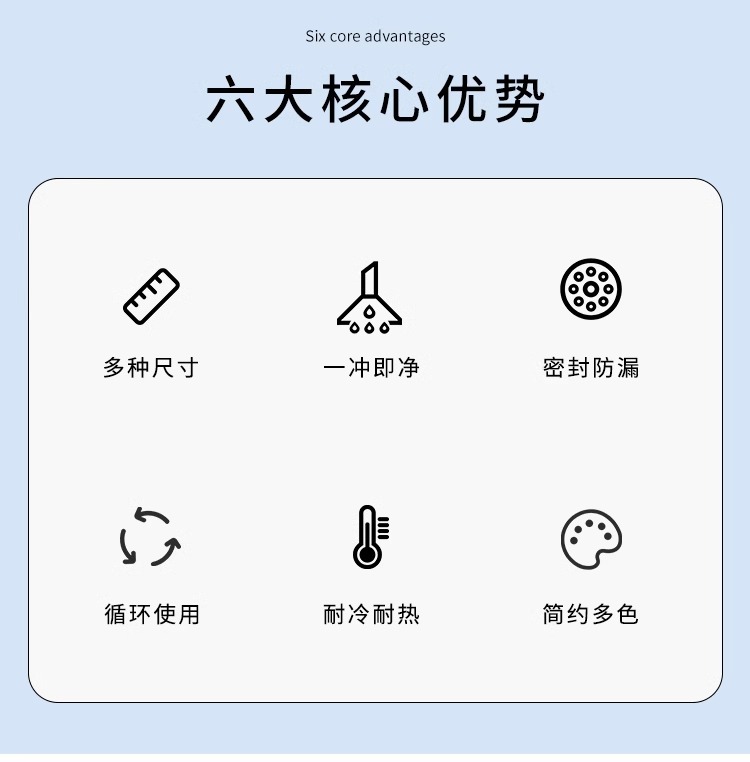 Six core advantages

六大核心优势

多种尺寸

一冲即净

密封防漏

循环使用

耐冷耐热

简约多色