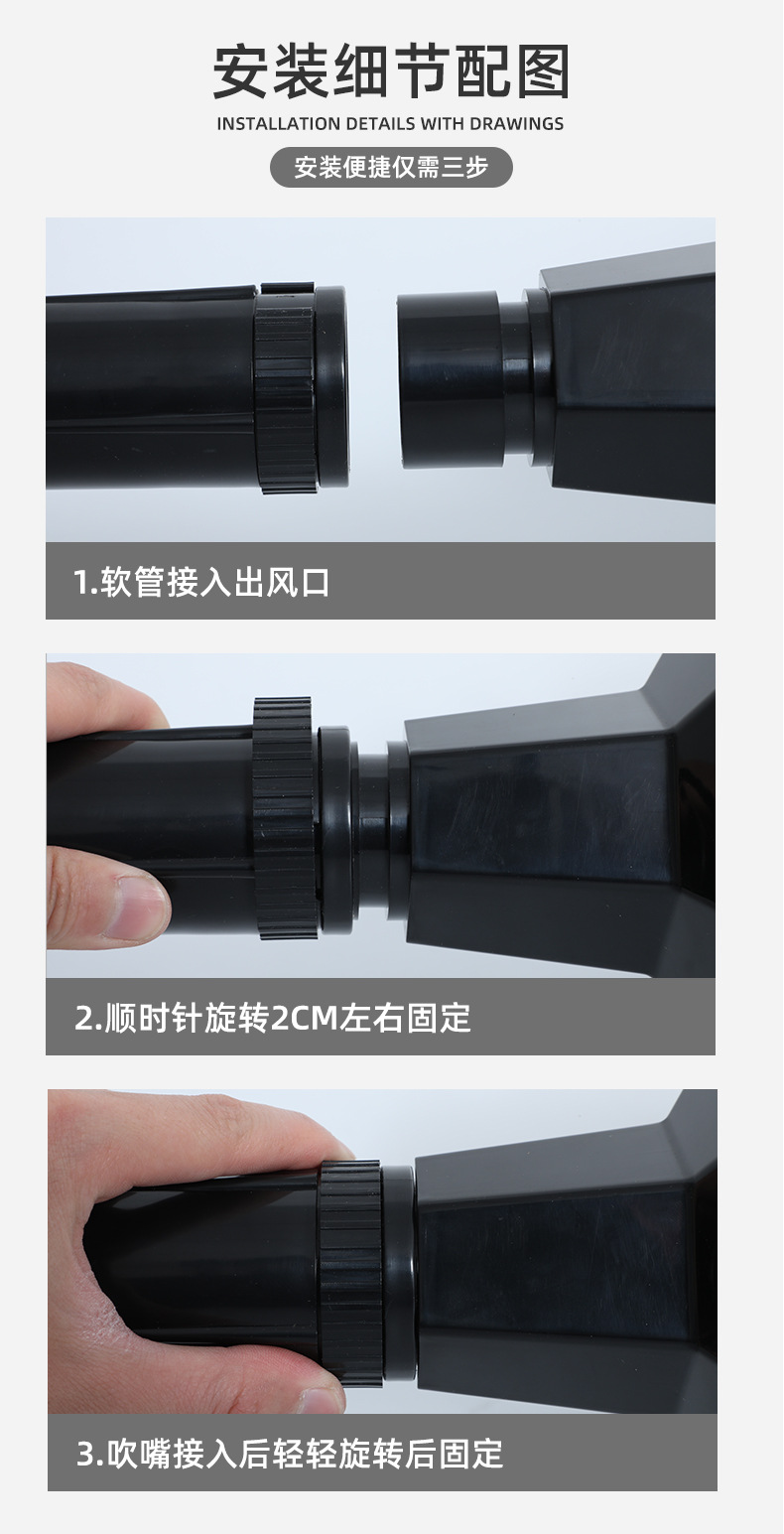 安装细节配图

INSTALLATION DETAILS WITH DRAWINGS

安装便捷仅需三步

1.软管接入出风口

2.顺时针旋转2CM左右固定

3.吹嘴接入后轻轻旋转后固定