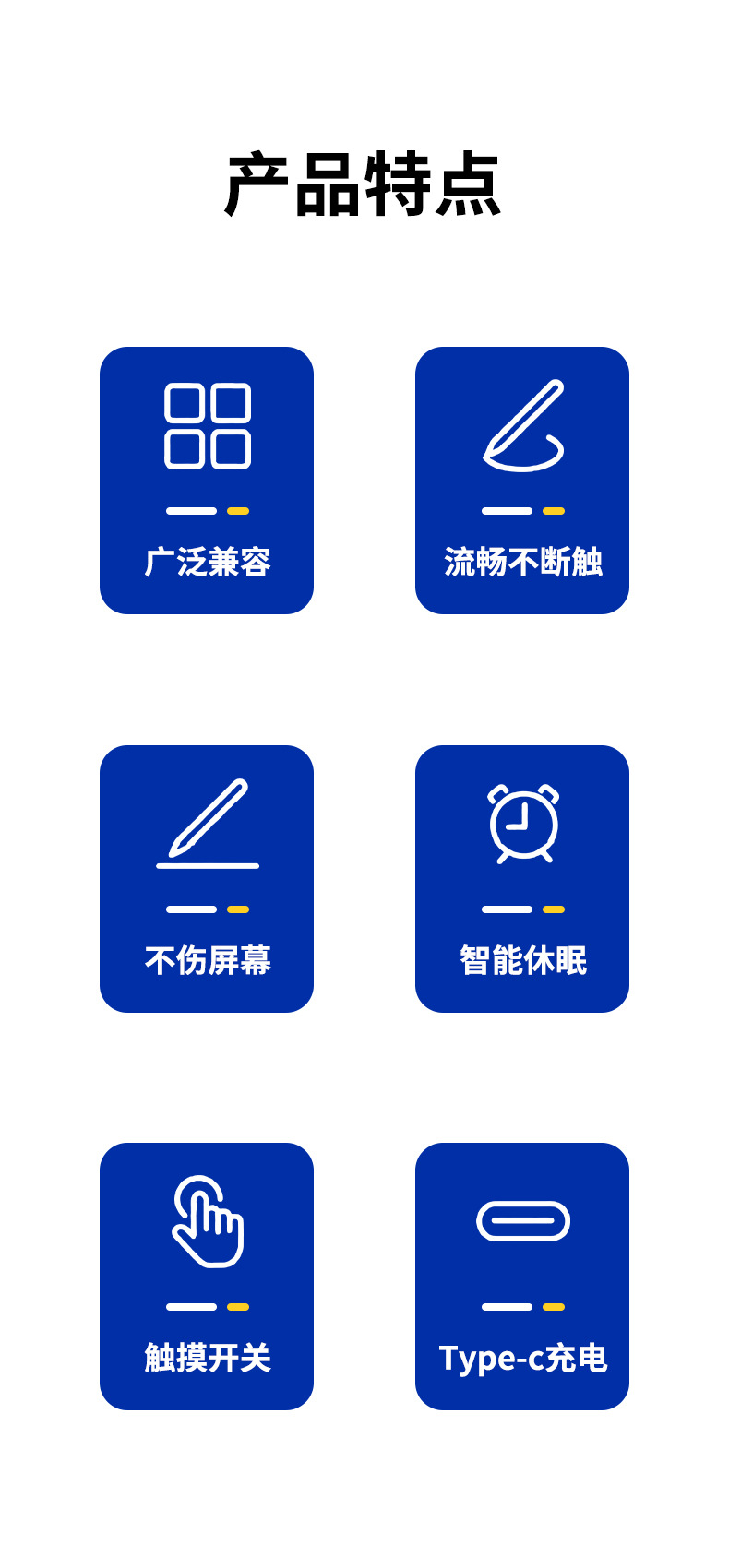 产品特点

广泛兼容

流畅不断触

不伤屏幕

智能休眠

触摸开关

Type-c充电