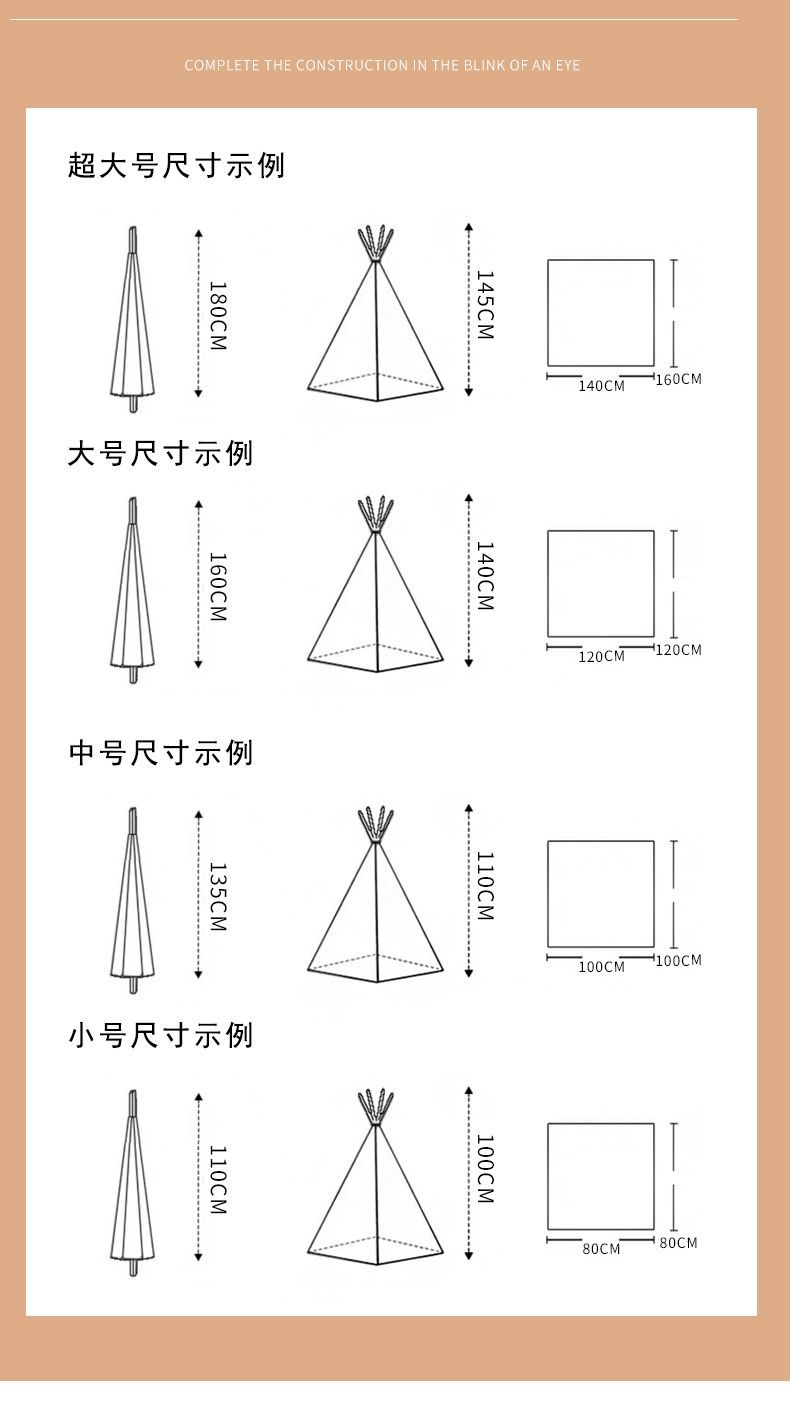 COMPLETE THE CONSTRUCTION IN THE BLINK OF AN EYE

超大号尺寸示例

180CM

145CM

140CM

160CM

大号尺寸示例

160CM

140CM

120CM

120CM

中号尺寸示例

135CM

110CM

100CM

100CM

小号尺寸示例

110CM

100CM

80CM

80CM