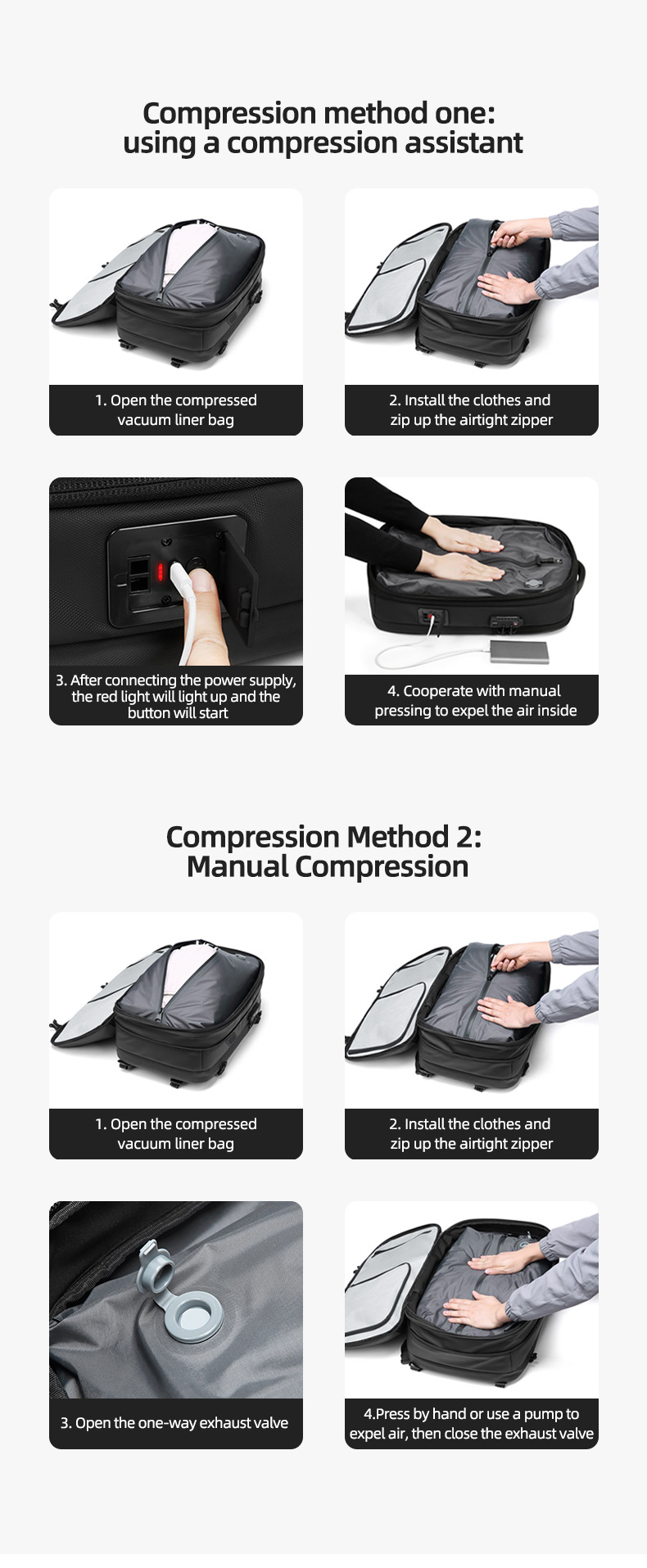 Compression method one: using a compression assistant

1. Open the compressed vacuum liner bag

2. Install the clothes and zip up the airtight zipper

3. After connecting the power supply, the red light will light up and the button will start

4. Cooperate with manual pressing to expel the air inside

Compression Method 2: Manual Compression

1. Open the compressed vacuum liner bag

2. Install the clothes and zip up the airtight zipper

3. Open the one-way exhaust valve

4.Press by hand or use a pump to expel air, then close the exhaust valve