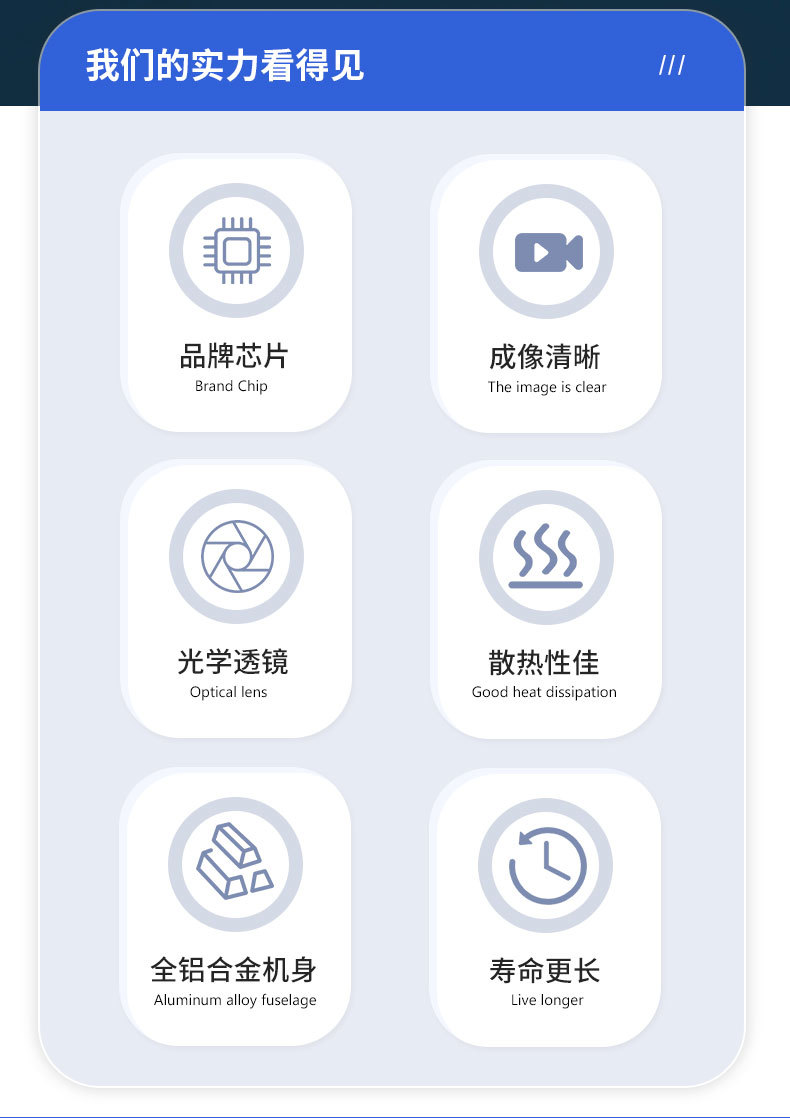 我们的实力看得见

///

品牌芯片
Brand Chip

成像清晰
The image is clear

光学透镜
Optical lens

散热性佳
Good heat dissipation

全铝合金机身
Aluminum alloy fuselage

寿命更长
Live longer