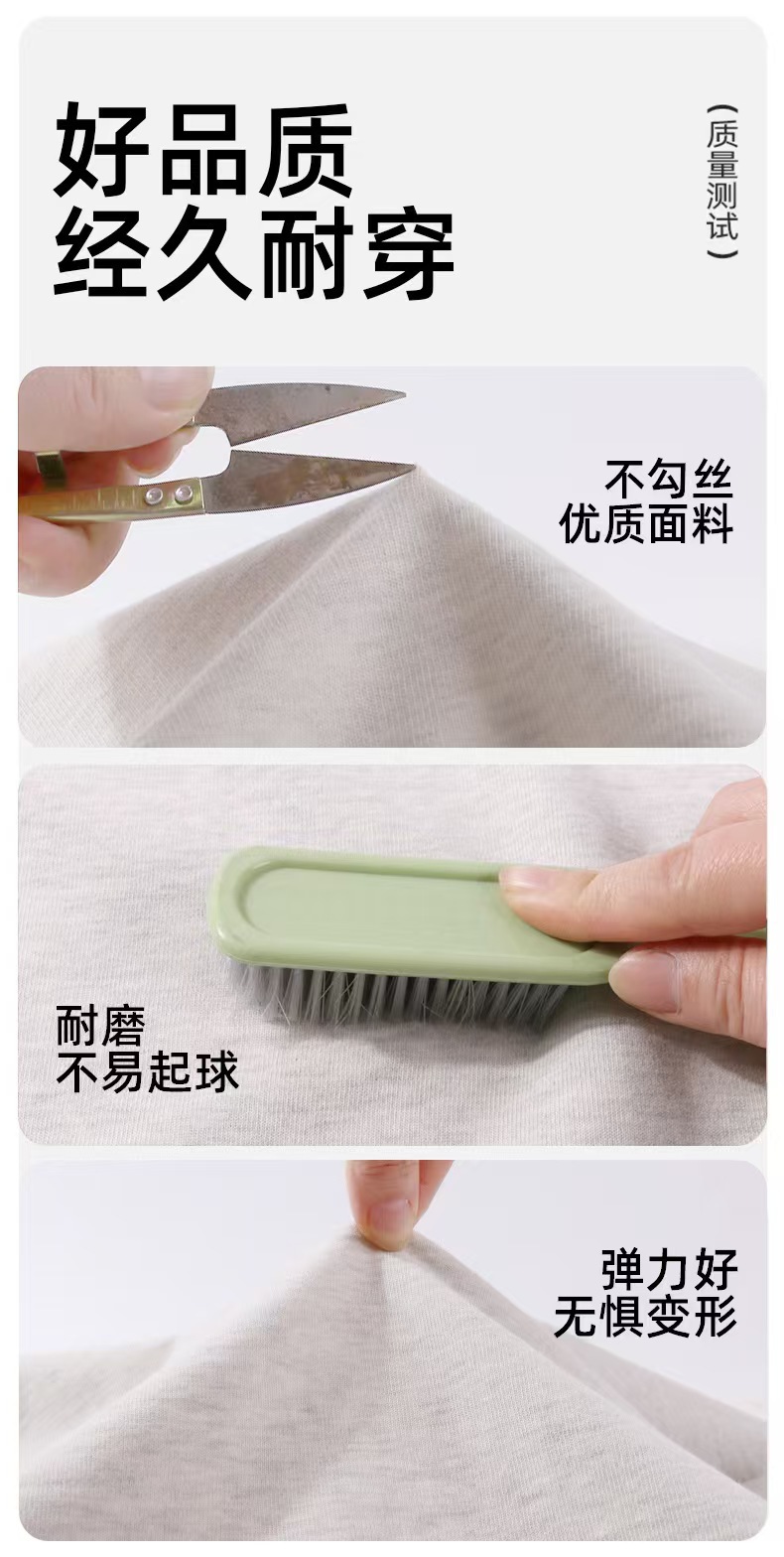 好品质
经久耐穿

（质量测试）

不勾丝
优质面料

耐磨
不易起球

弹力好
无惧变形