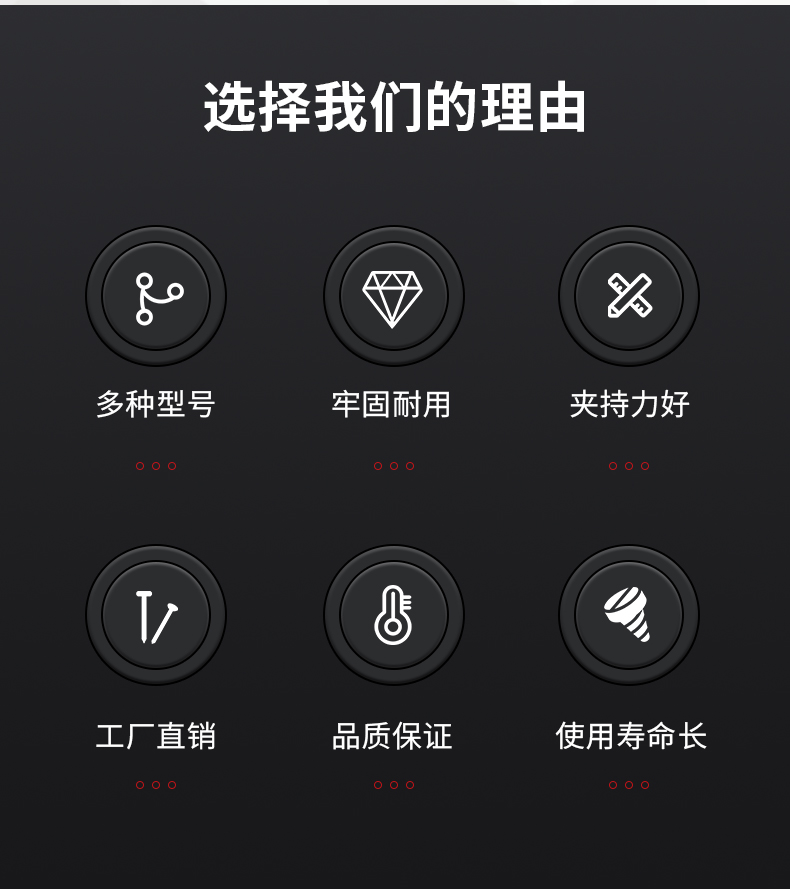 选择我们的理由

多种型号

牢固耐用

夹持力好

工厂直销

品质保证

使用寿命长