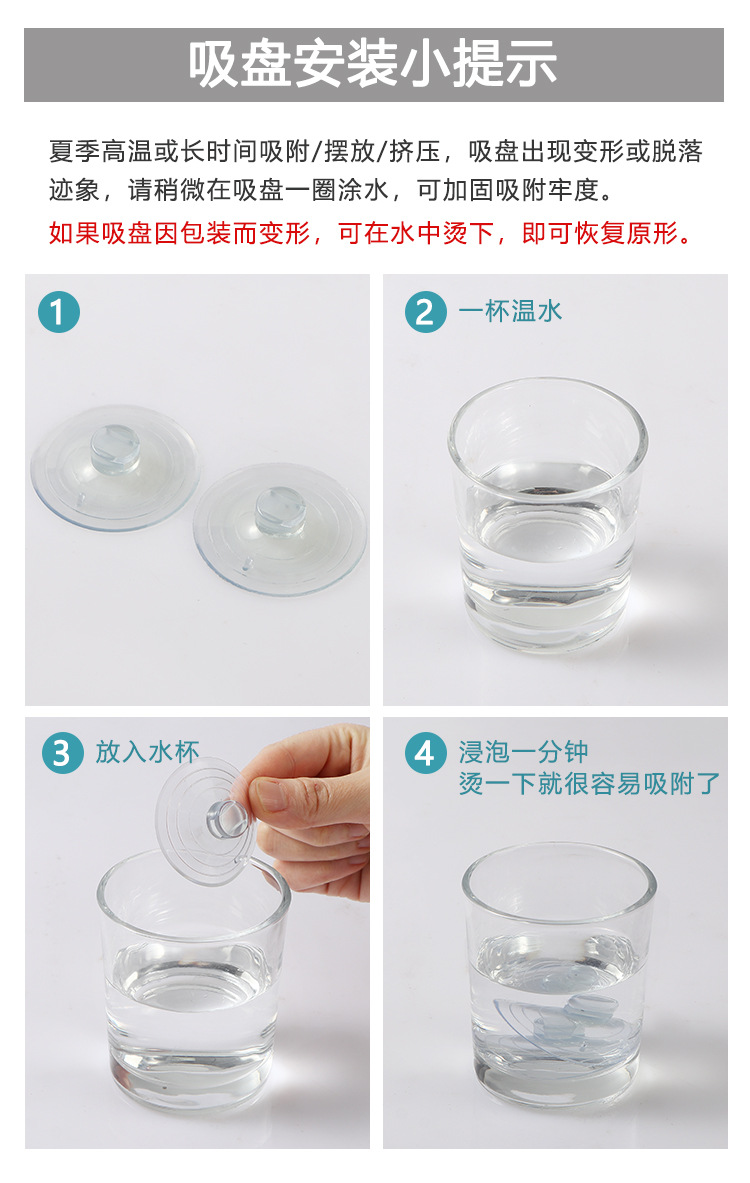 吸盘安装小提示

夏季高温或长时间吸附/摆放/挤压，吸盘出现变形或脱落迹象，请稍微在吸盘一圈涂水，可加固吸附牢度。

如果吸盘因包装而变形，可在水中烫下，即可恢复原形。

1

2 一杯温水

3 放入水杯

4 浸泡一分钟
烫一下就很容易吸附了