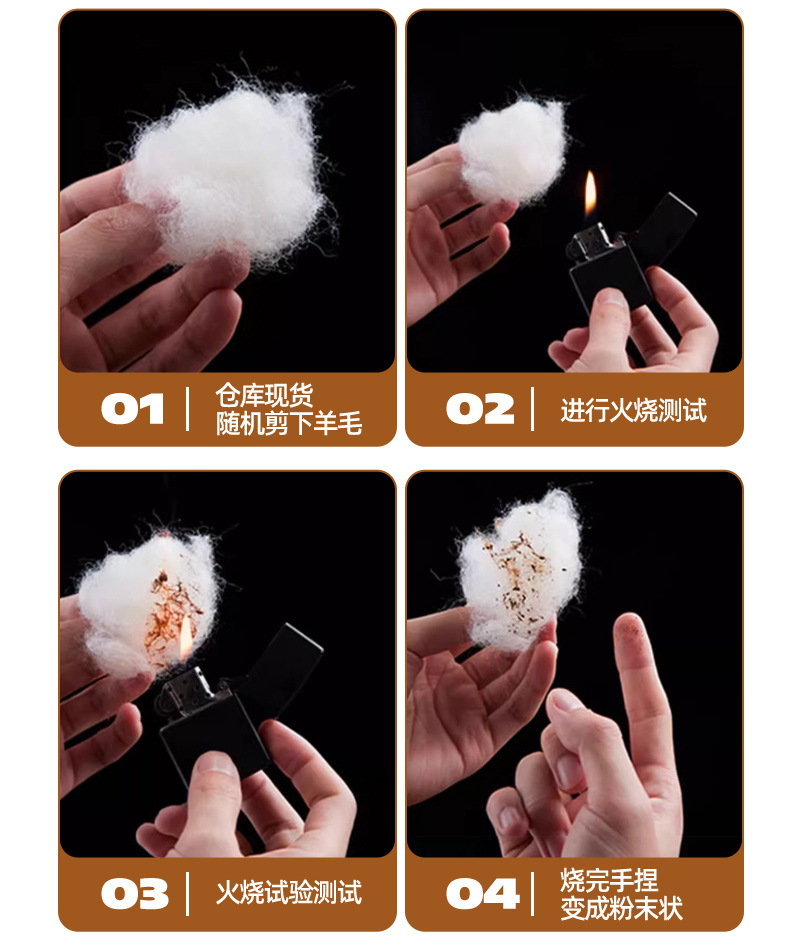 01 仓库现货 随机剪下羊毛

02 进行火烧测试

03 火烧试验测试

04 烧完手捏 变成粉末状