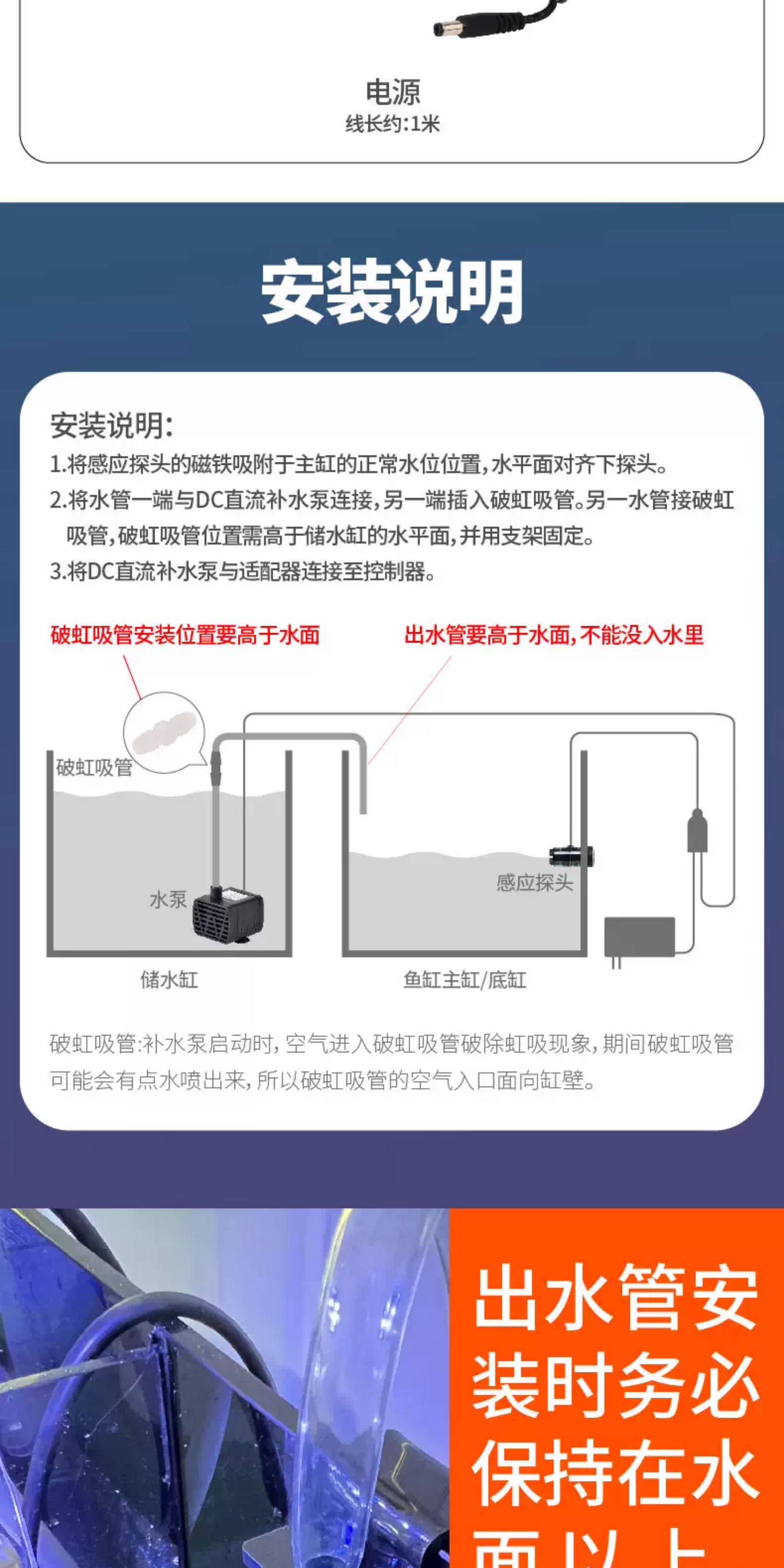 电源
线长约:1米

安装说明

安装说明:
1.将感应探头的磁铁吸附于主缸的正常水位位置,水平面对齐下探头。
2.将水管一端与DC直流补水泵连接,另一端插入破虹吸管。另一水管接破虹吸管,破虹吸管位置需高于储水缸的水平面,并用支架固定。
3.将DC直流补水泵与适配器连接至控制器。

破虹吸管安装位置要高于水面
出水管要高于水面,不能没入水里
破虹吸管
水泵
感应探头
储水缸
鱼缸主缸/底缸

破虹吸管:补水泵启动时,空气进入破虹吸管破除虹吸现象,期间破虹吸管可能会有点水喷出来,所以破虹吸管的空气入口面向缸壁。

出水管安装时务必保持在水面以上