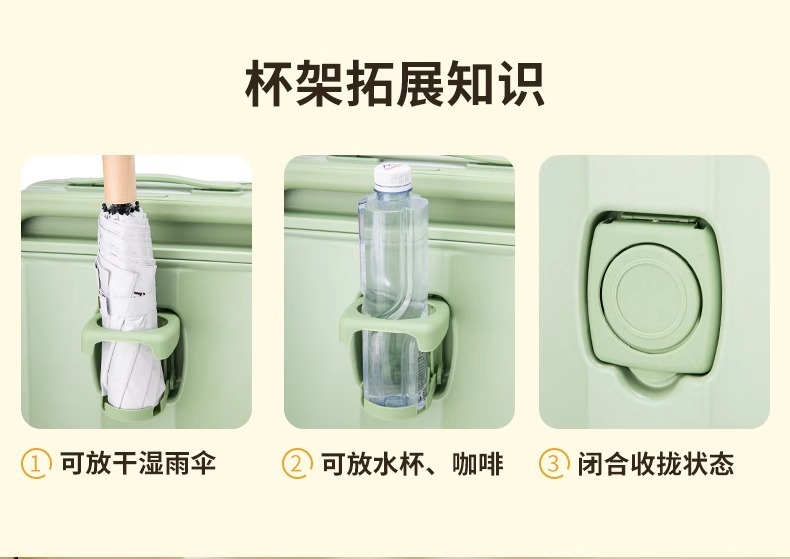 杯架拓展知识

① 可放干湿雨伞

② 可放水杯、咖啡

③ 闭合收拢状态