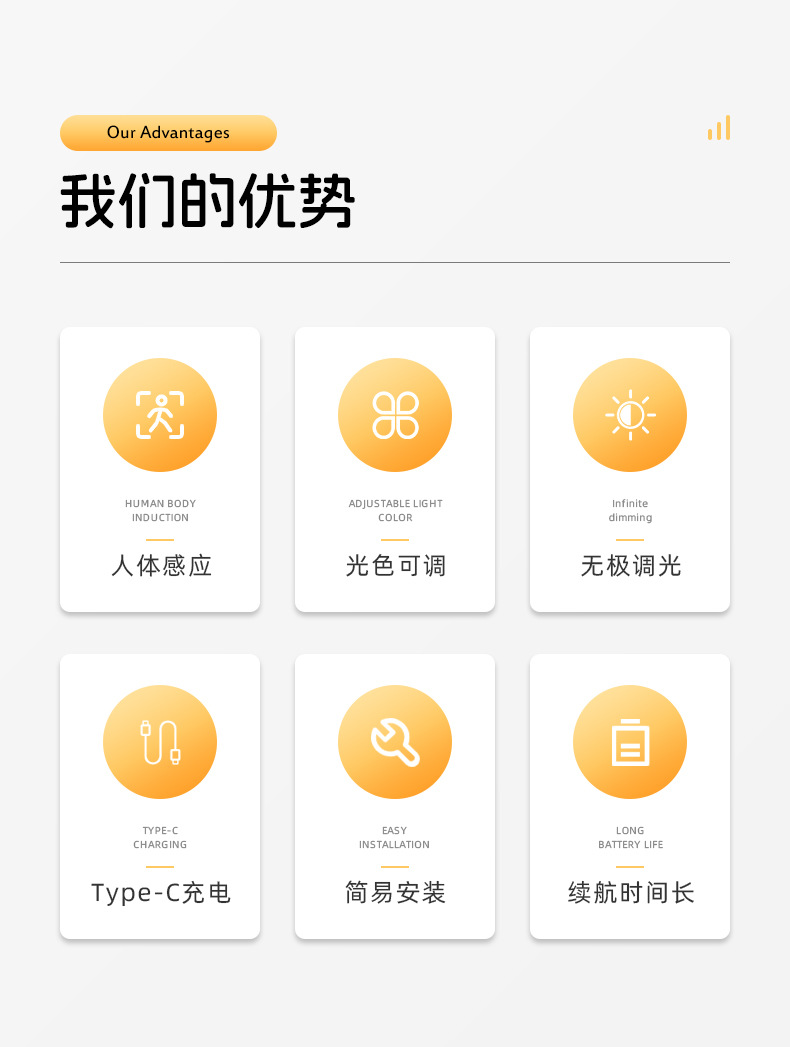 Our Advantages

我们的优势

HUMAN BODY
INDUCTION

人体感应

ADJUSTABLE LIGHT
COLOR

光色可调

Infinite
dimming

无极调光

TYPE-C
CHARGING

Type-C充电

EASY
INSTALLATION

简易安装

LONG
BATTERY LIFE

续航时间长