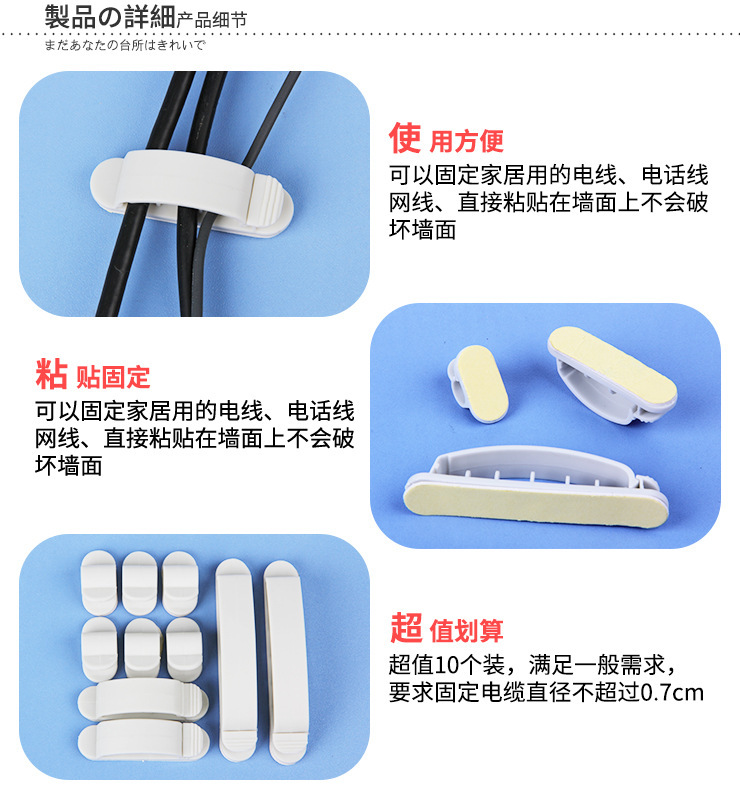 製品の詳細产品细节
まだあなたの台所はきれいで

使 用方便
可以固定家居用的电线、电话线网线、直接粘贴在墙面上不会破坏墙面

粘 贴固定
可以固定家居用的电线、电话线网线、直接粘贴在墙面上不会破坏墙面

超 值划算
超值10个装，满足一般需求，要求固定电缆直径不超过0.7cm