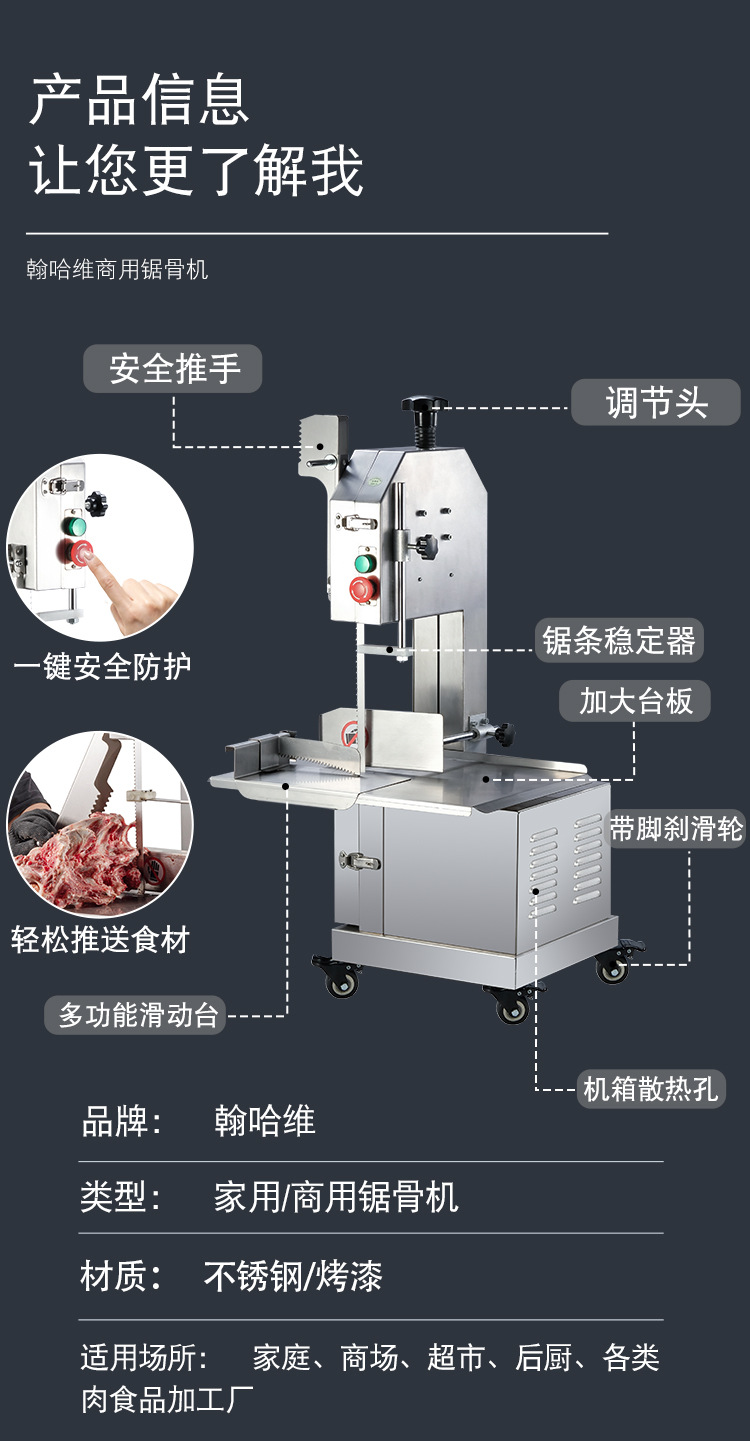 产品信息
让您更了解我

翰哈维商用锯骨机

安全推手

调节头

一键安全防护

锯条稳定器

加大台板

带脚刹滑轮

轻松推送食材

多功能滑动台

机箱散热孔

品牌： 翰哈维

类型： 家用/商用锯骨机

材质： 不锈钢/烤漆

适用场所： 家庭、商场、超市、后厨、各类肉食品加工厂