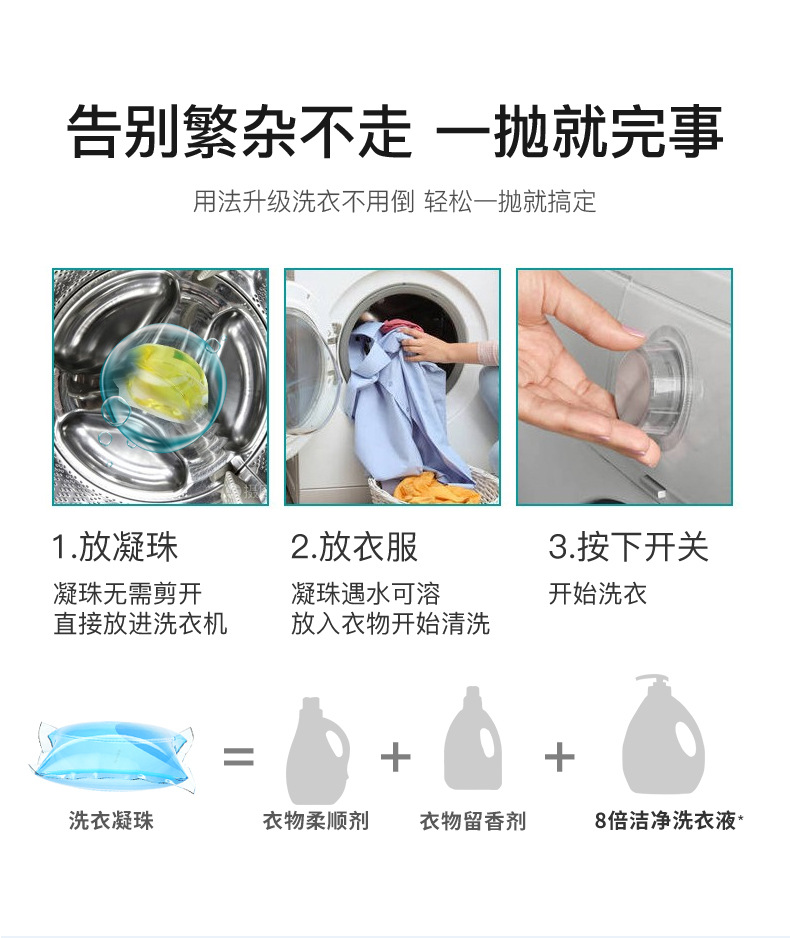 告别繁杂不走 一抛就完事

用法升级洗衣不用倒 轻松一抛就搞定

1.放凝珠
凝珠无需剪开
直接放进洗衣机

2.放衣服
凝珠遇水可溶
放入衣物开始清洗

3.按下开关
开始洗衣

洗衣凝珠 = 衣物柔顺剂 + 衣物留香剂 + 8倍洁净洗衣液*