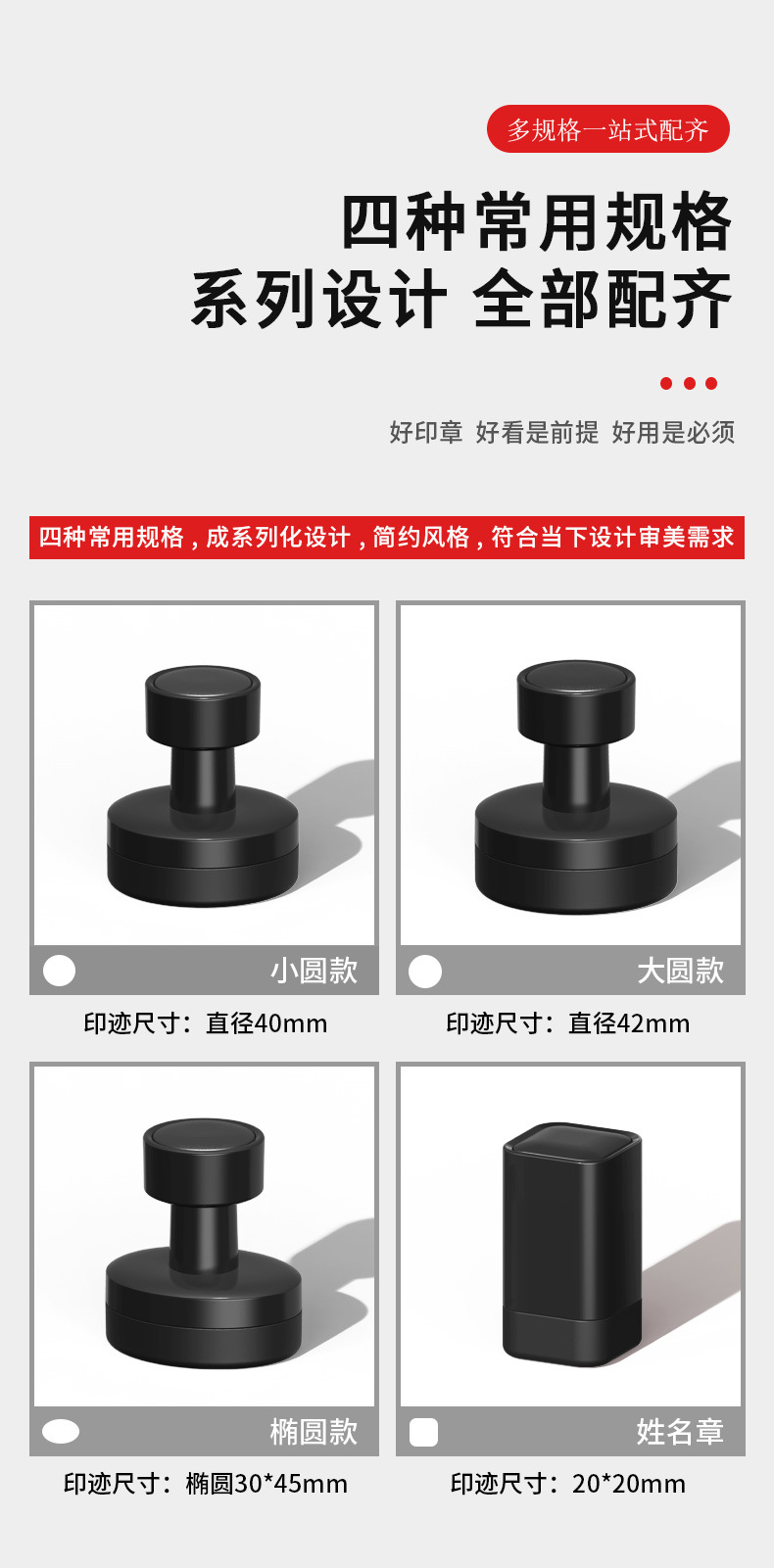 多规格一站式配齐

四种常用规格
系列设计 全部配齐

好印章 好看是前提 好用是必须

四种常用规格，成系列化设计，简约风格，符合当下设计审美需求

小圆款

印迹尺寸：直径40mm

大圆款

印迹尺寸：直径42mm

椭圆款

印迹尺寸：椭圆30*45mm

姓名章

印迹尺寸：20*20mm