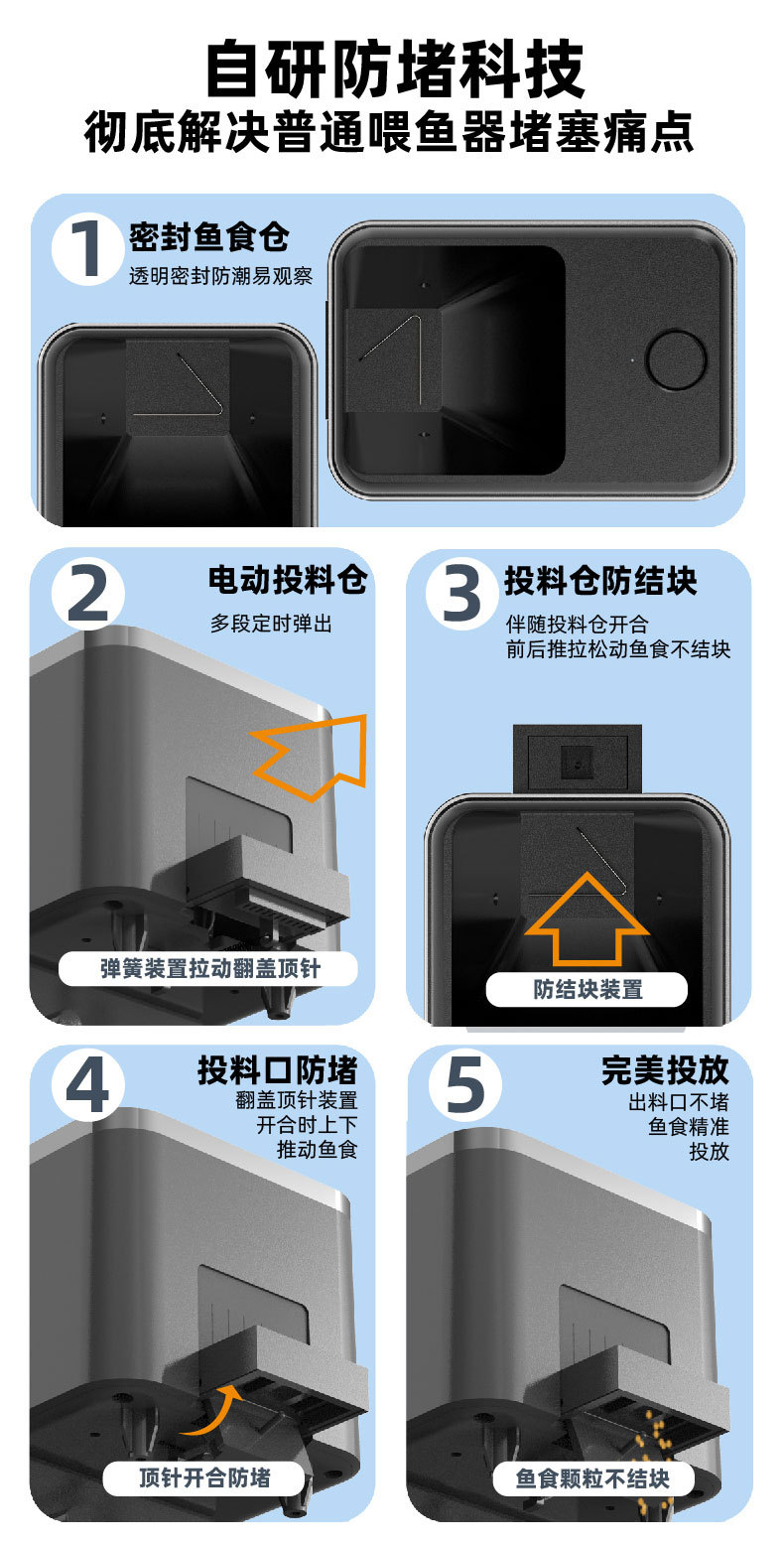 自研防堵科技
彻底解决普通喂鱼器堵塞痛点

1 密封鱼食仓
透明密封防潮易观察

2 电动投料仓
多段定时弹出

弹簧装置拉动翻盖顶针

3 投料仓防结块
伴随投料仓开合
前后推拉松动鱼食不结块

防结块装置

4 投料口防堵
翻盖顶针装置
开合时上下
推动鱼食

顶针开合防堵

5 完美投放
出料口不堵
鱼食精准
投放

鱼食颗粒不结块