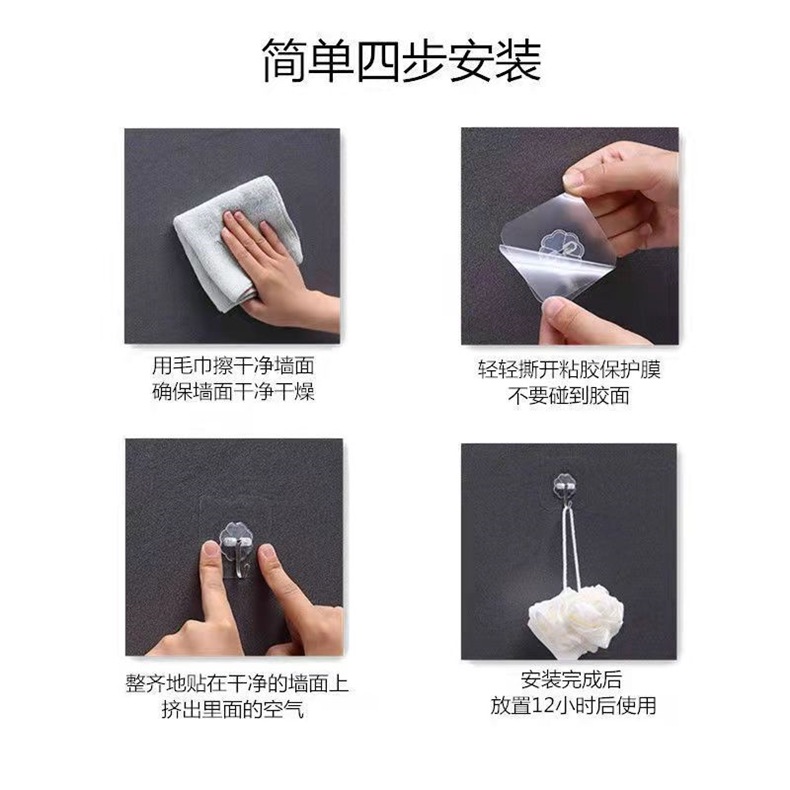 简单四步安装

用毛巾擦干净墙面
确保墙面干净干燥

轻轻撕开粘胶保护膜
不要碰到胶面

整齐地贴在干净的墙面上
挤出里面的空气

安装完成后
放置12小时后使用