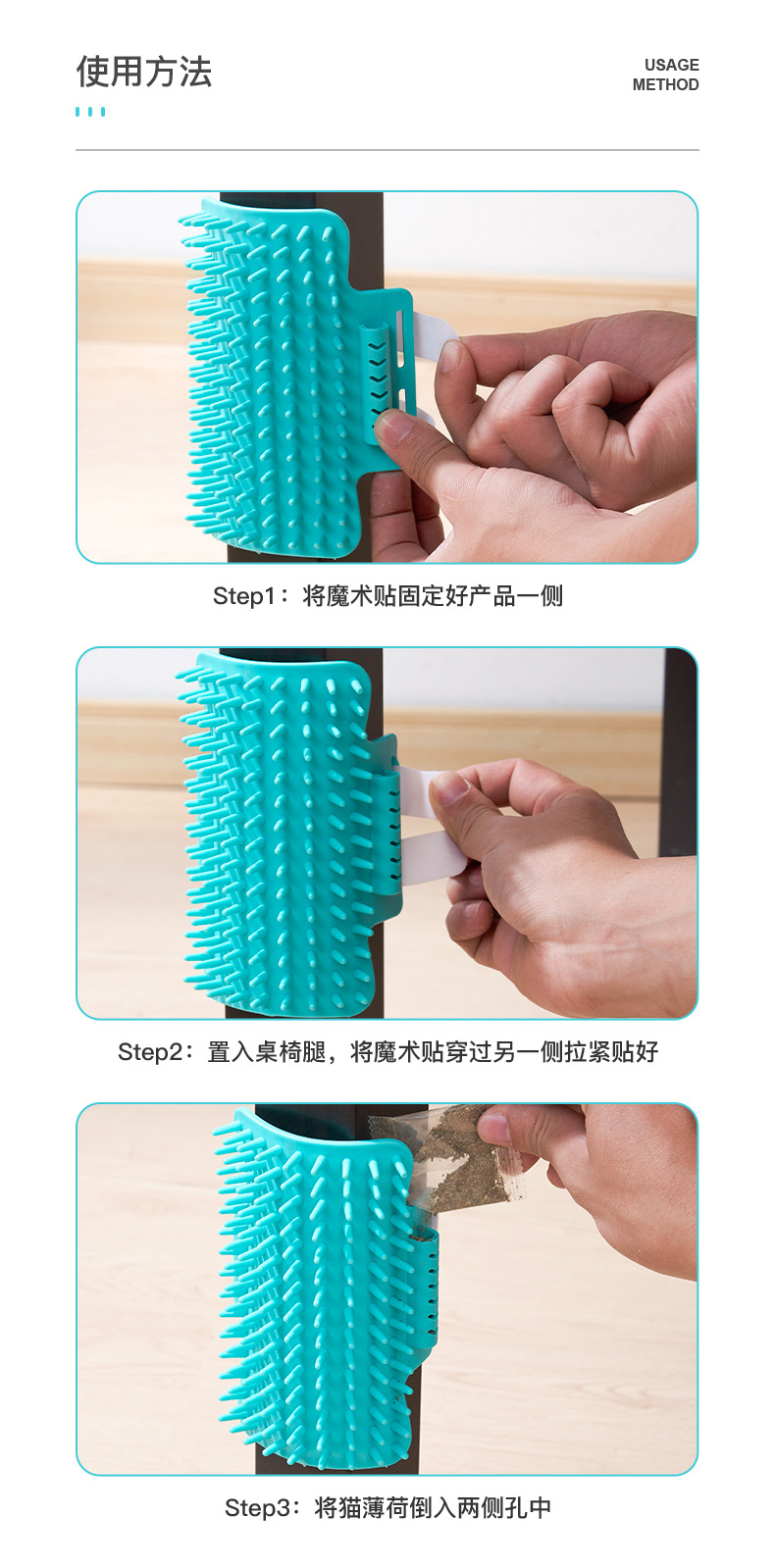 使用方法

USAGE
METHOD

Step1：将魔术贴固定好产品一侧

Step2：置入桌椅腿，将魔术贴穿过另一侧拉紧贴好

Step3：将猫薄荷倒入两侧孔中