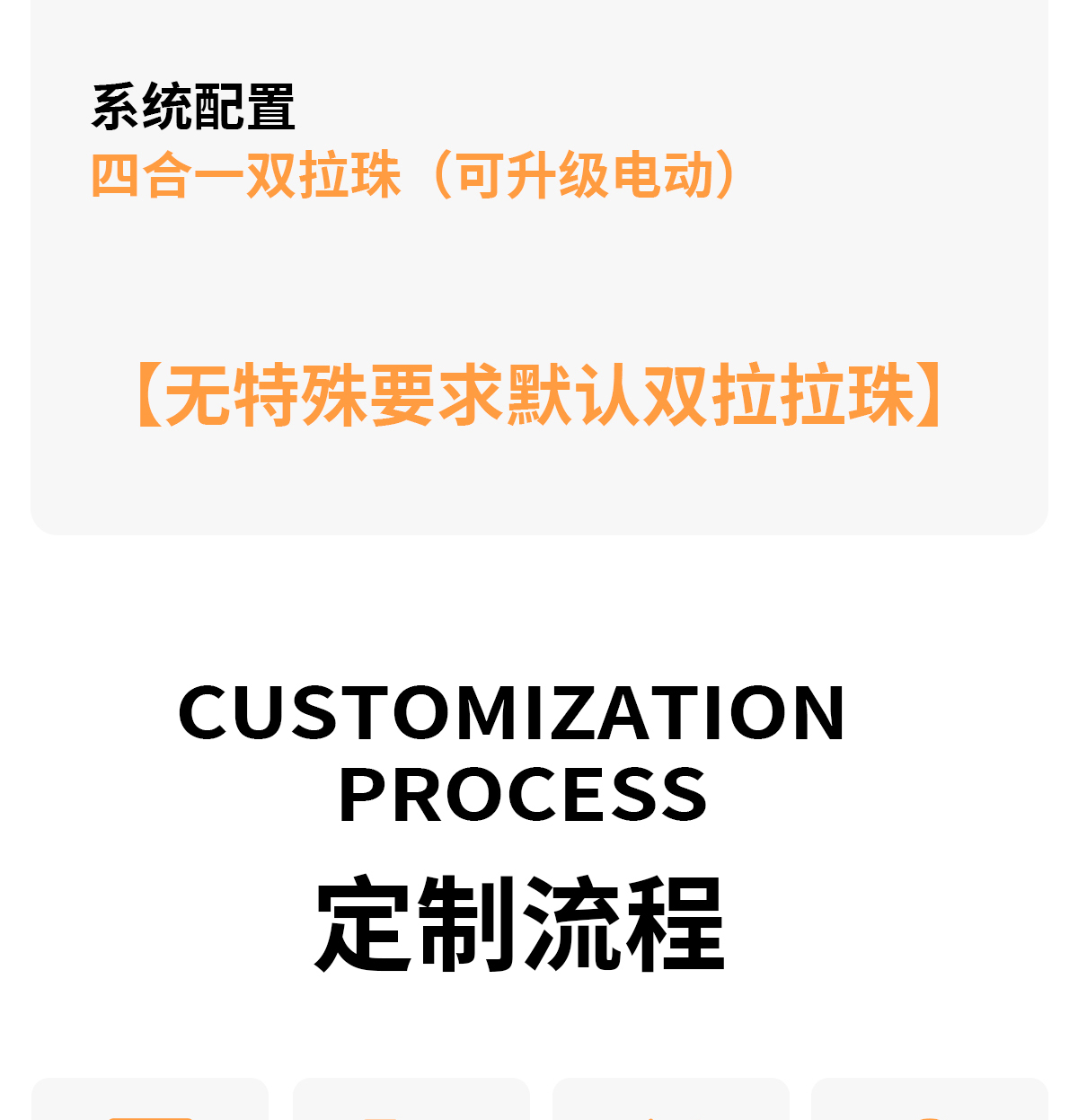 系统配置
四合一双拉珠（可升级电动）

【无特殊要求默认双拉拉珠】

CUSTOMIZATION PROCESS
定制流程